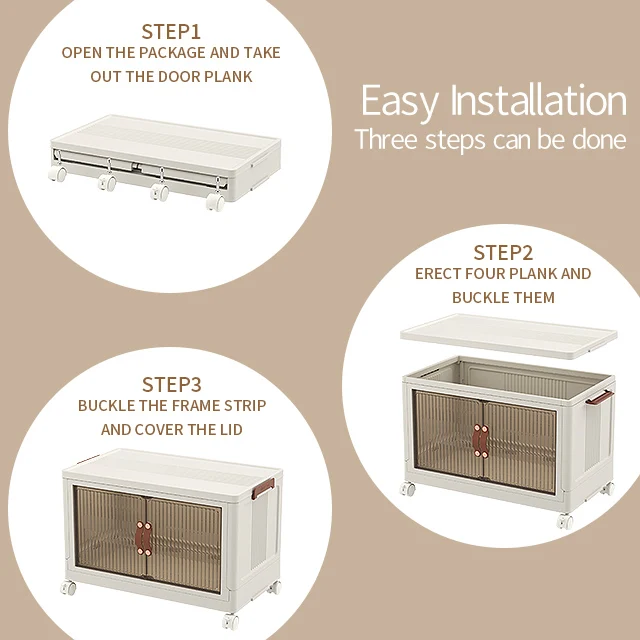 STEP1
OPEN THE PACKAGE AND TAKE OUT THE DOOR PLANK

Easy Installation
Three steps can be done

STEP2
ERECT FOUR PLANK AND BUCKLE THEM

STEP3
BUCKLE THE FRAME STRIP AND COVER THE LID