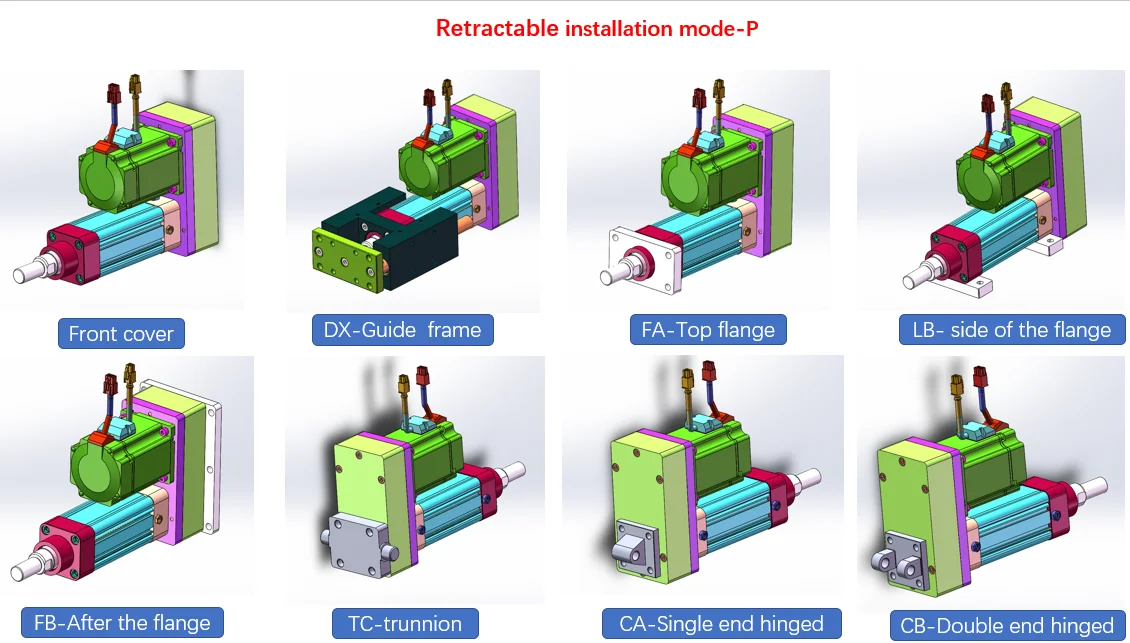 Retractable installation mode-P

Front cover

DX-Guide frame

FA-Top flange

LB- side of the flange

FB-After the flange

TC-trunnion

CA-Single end hinged

CB-Double end hinged