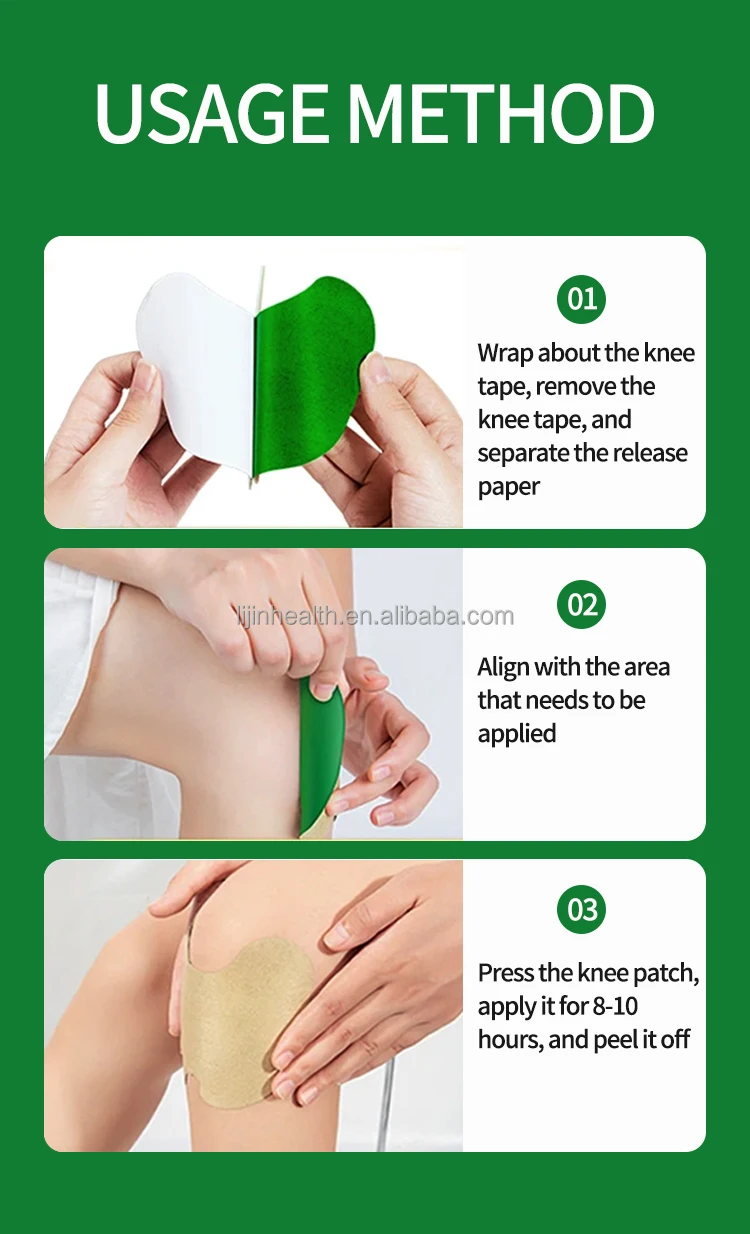 USAGE METHOD

01

Wrap about the knee tape, remove the knee tape, and separate the release paper

lijinhealth.en.alibaba.com

02

Align with the area that needs to be applied

03

Press the knee patch, apply it for 8-10 hours, and peel it off