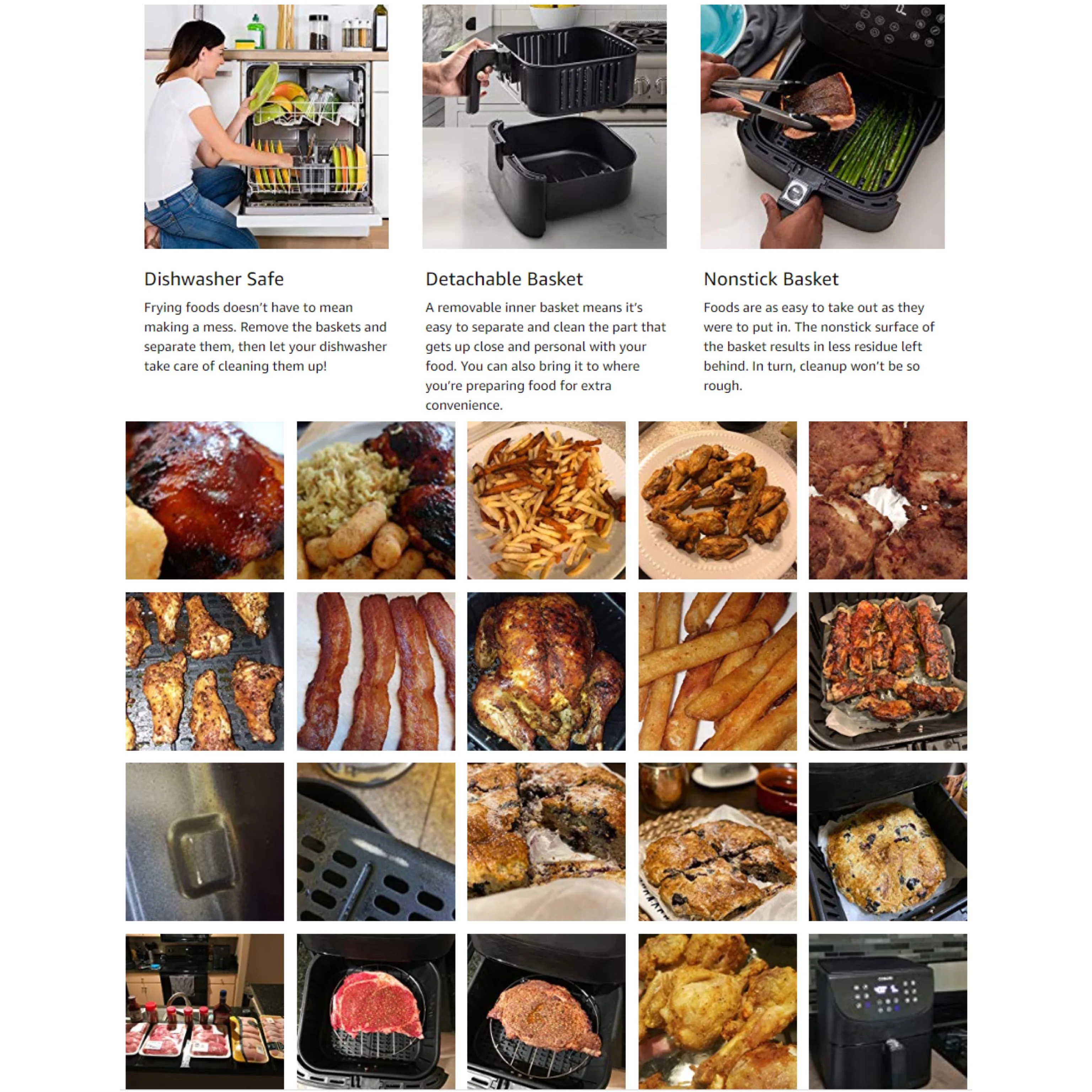 Dishwasher Safe

Frying foods doesn't have to mean making a mess. Remove the baskets and separate them, then let your dishwasher take care of cleaning them up!

Detachable Basket

A removable inner basket means it's easy to separate and clean the part that gets up close and personal with your food. You can also bring it to where you're preparing food for extra convenience.

Nonstick Basket

Foods are as easy to take out as they were to put in. The nonstick surface of the basket results in less residue left behind. In turn, cleanup won't be so rough.