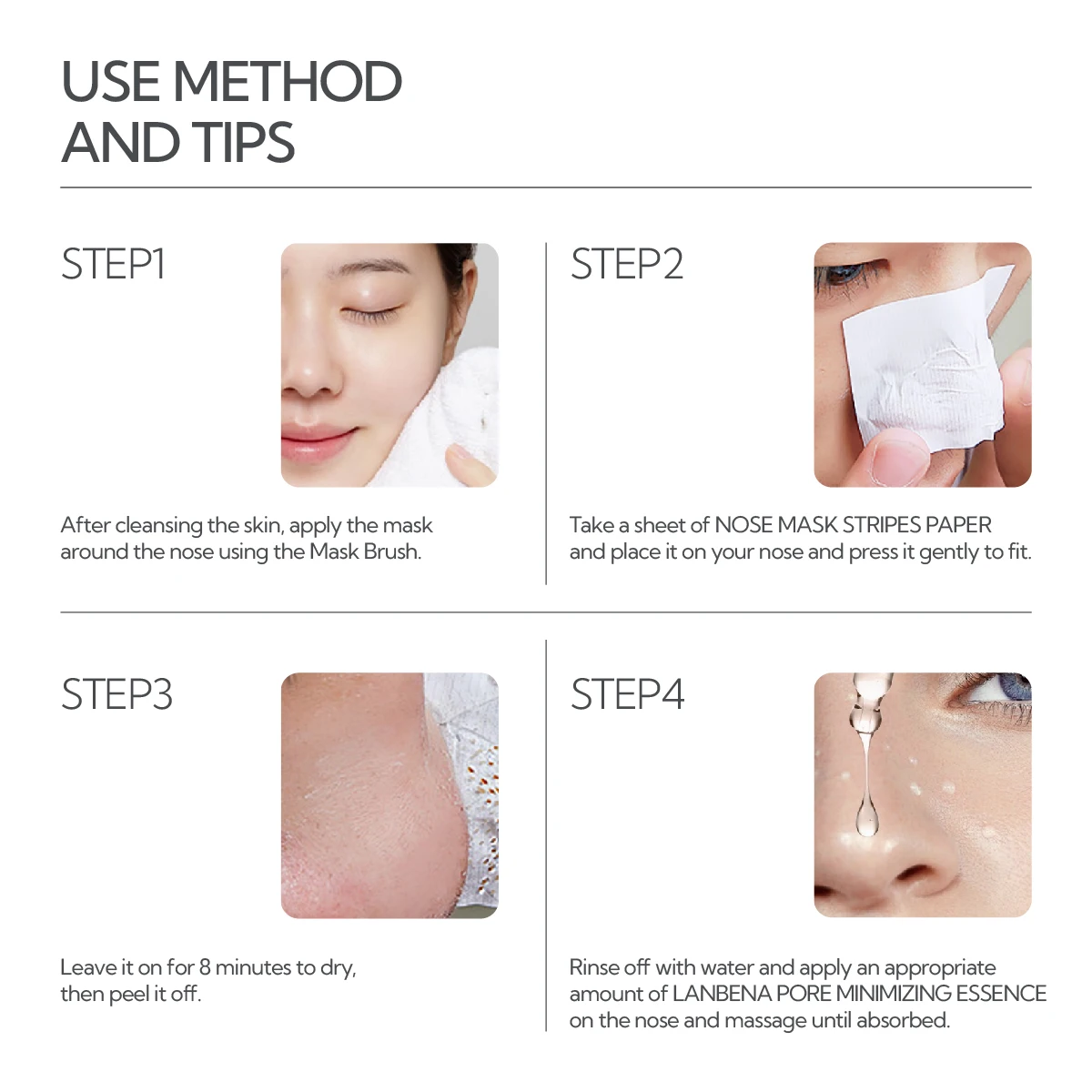 USE METHOD AND TIPS

STEP1

After cleansing the skin, apply the mask around the nose using the Mask Brush.

STEP2

Take a sheet of NOSE MASK STRIPES PAPER and place it on your nose and press it gently to fit.

STEP3

Leave it on for 8 minutes to dry, then peel it off.

STEP4

Rinse off with water and apply an appropriate amount of LANBENA PORE MINIMIZING ESSENCE on the nose and massage until absorbed.