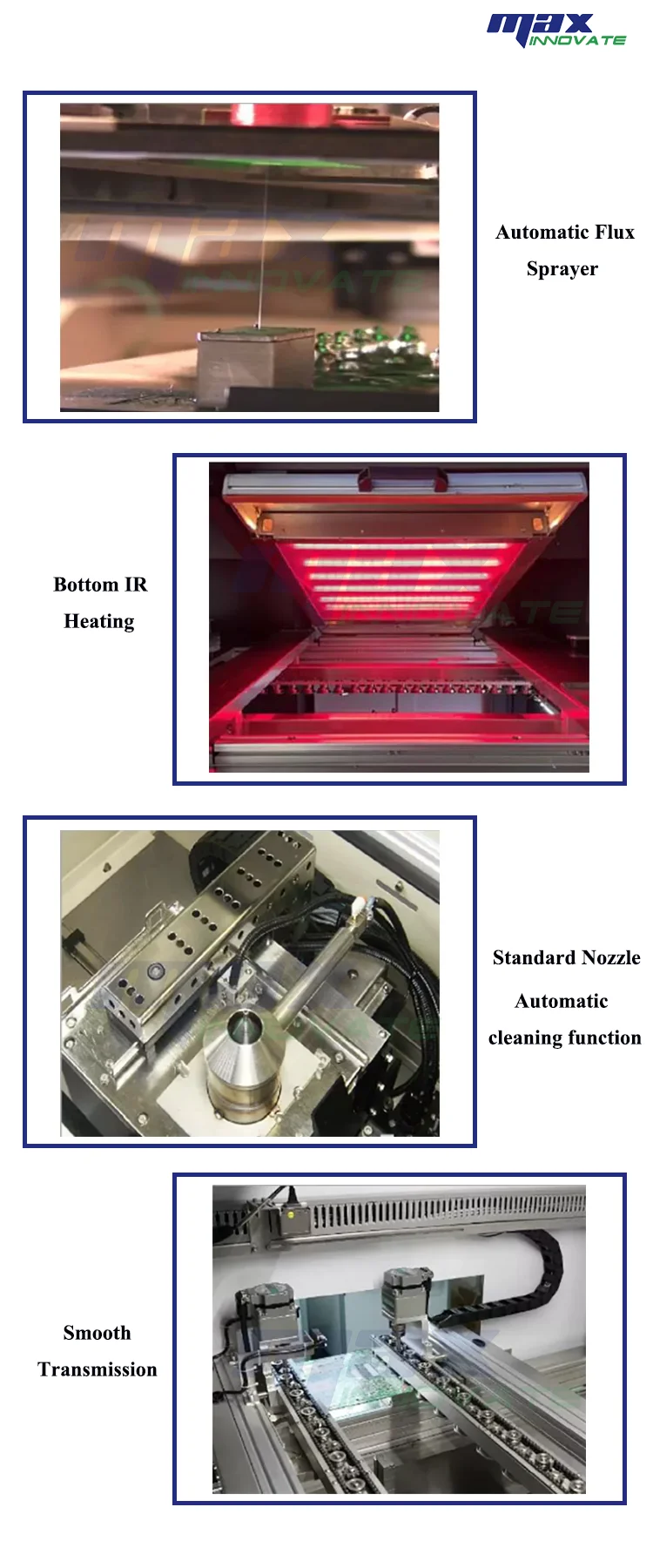 max INNOVATE

Automatic Flux Sprayer

Bottom IR Heating

Standard Nozzle

Automatic cleaning function

Smooth Transmission