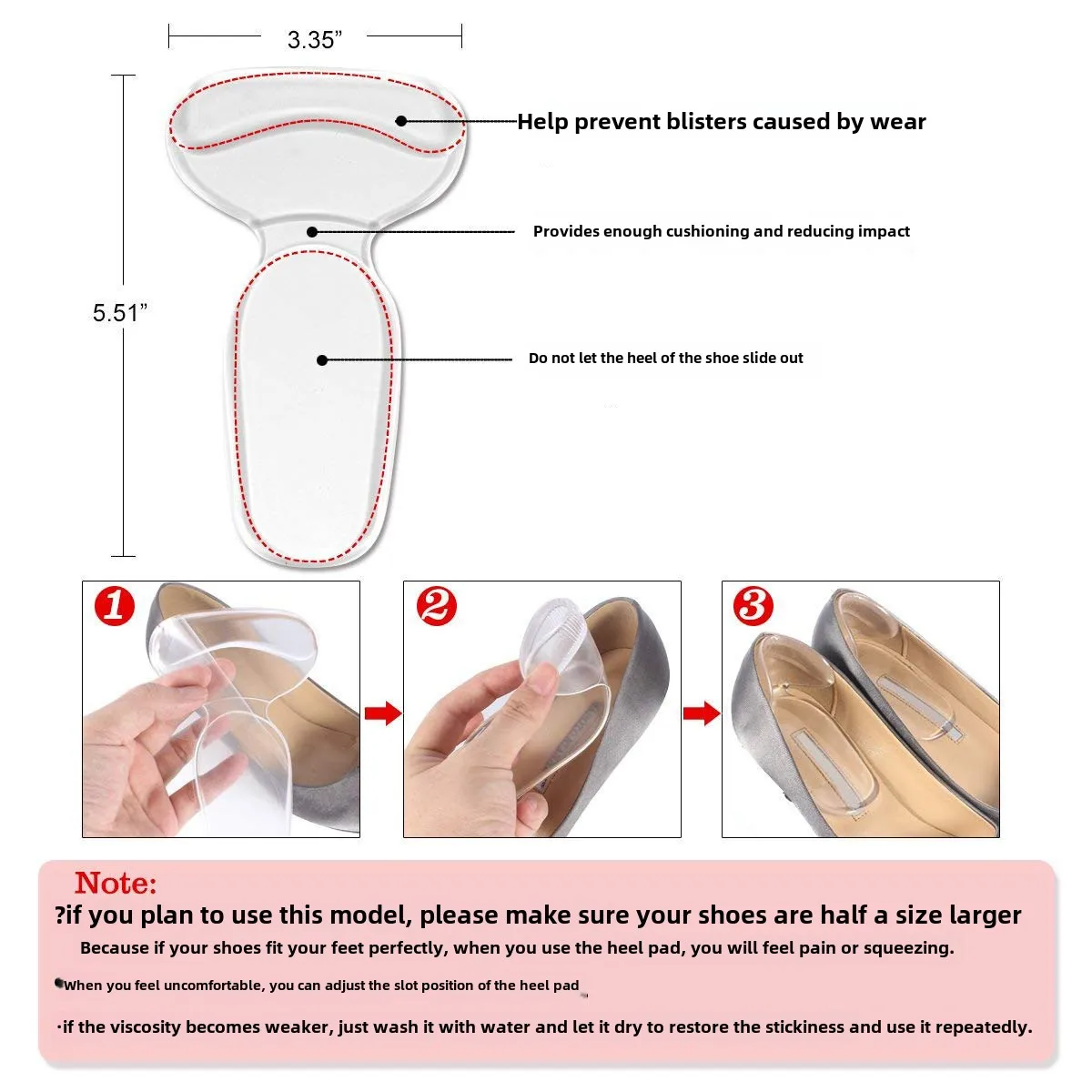 3.35”

5.51”

Help prevent blisters caused by wear

Provides enough cushioning and reducing impact

Do not let the heel of the shoe slide out

1

2

3

Note:

?if you plan to use this model, please make sure your shoes are half a size larger

Because if your shoes fit your feet perfectly, when you use the heel pad, you will feel pain or squeezing.

When you feel uncomfortable, you can adjust the slot position of the heel pad

·if the viscosity becomes weaker, just wash it with water and let it dry to restore the stickiness and use it repeatedly.