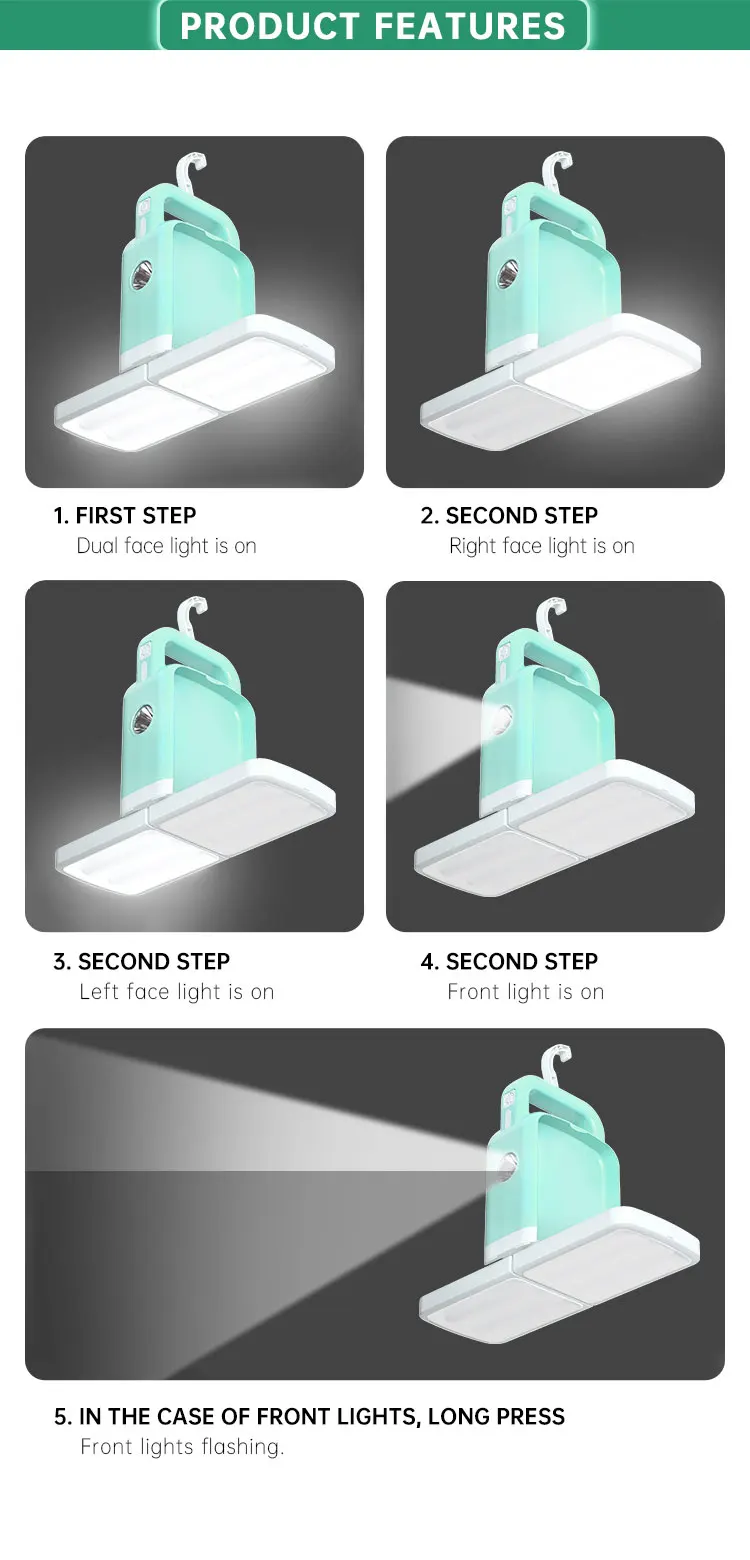 PRODUCT FEATURES

1. FIRST STEP
Dual face light is on

2. SECOND STEP
Right face light is on

3. SECOND STEP
Left face light is on

4. SECOND STEP
Front light is on

5. IN THE CASE OF FRONT LIGHTS, LONG PRESS
Front lights flashing.