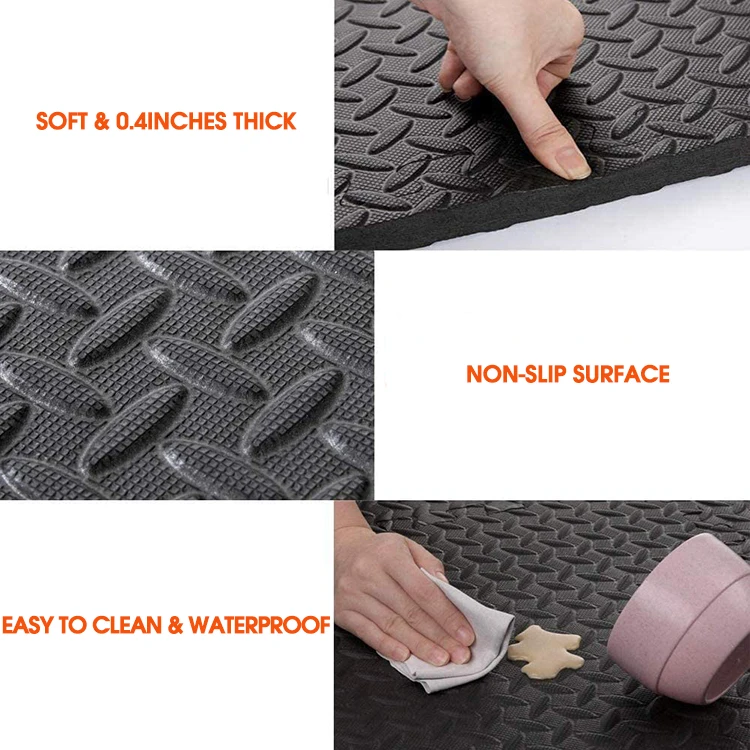 SOFT & 0.4INCHES THICK

NON-SLIP SURFACE

EASY TO CLEAN & WATERPROOF