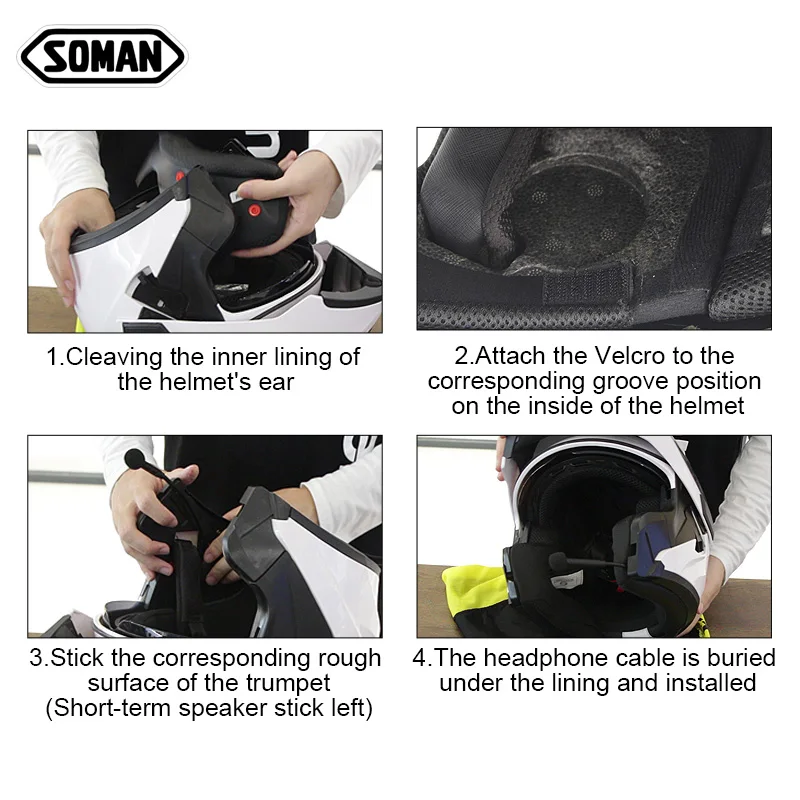 SOMAN

1.Cleaving the inner lining of the helmet's ear

2.Attach the Velcro to the corresponding groove position on the inside of the helmet

3.Stick the corresponding rough surface of the trumpet (Short-term speaker stick left)

4.The headphone cable is buried under the lining and installed