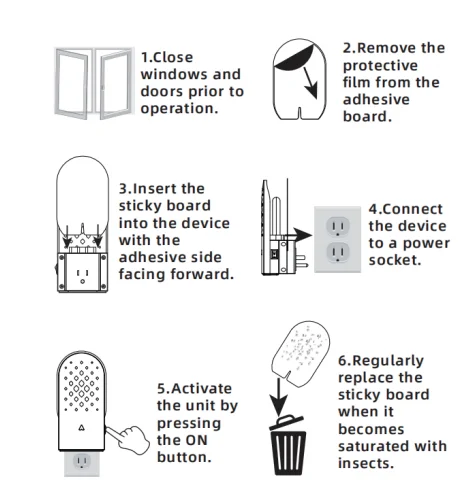 1.Close windows and doors prior to operation.

2.Remove the protective film from the adhesive board.

3.Insert the sticky board into the device with the adhesive side facing forward.

4.Connect the device to a power socket.

5.Activate the unit by pressing the ON button.

6.Regularly replace the sticky board when it becomes saturated with insects.