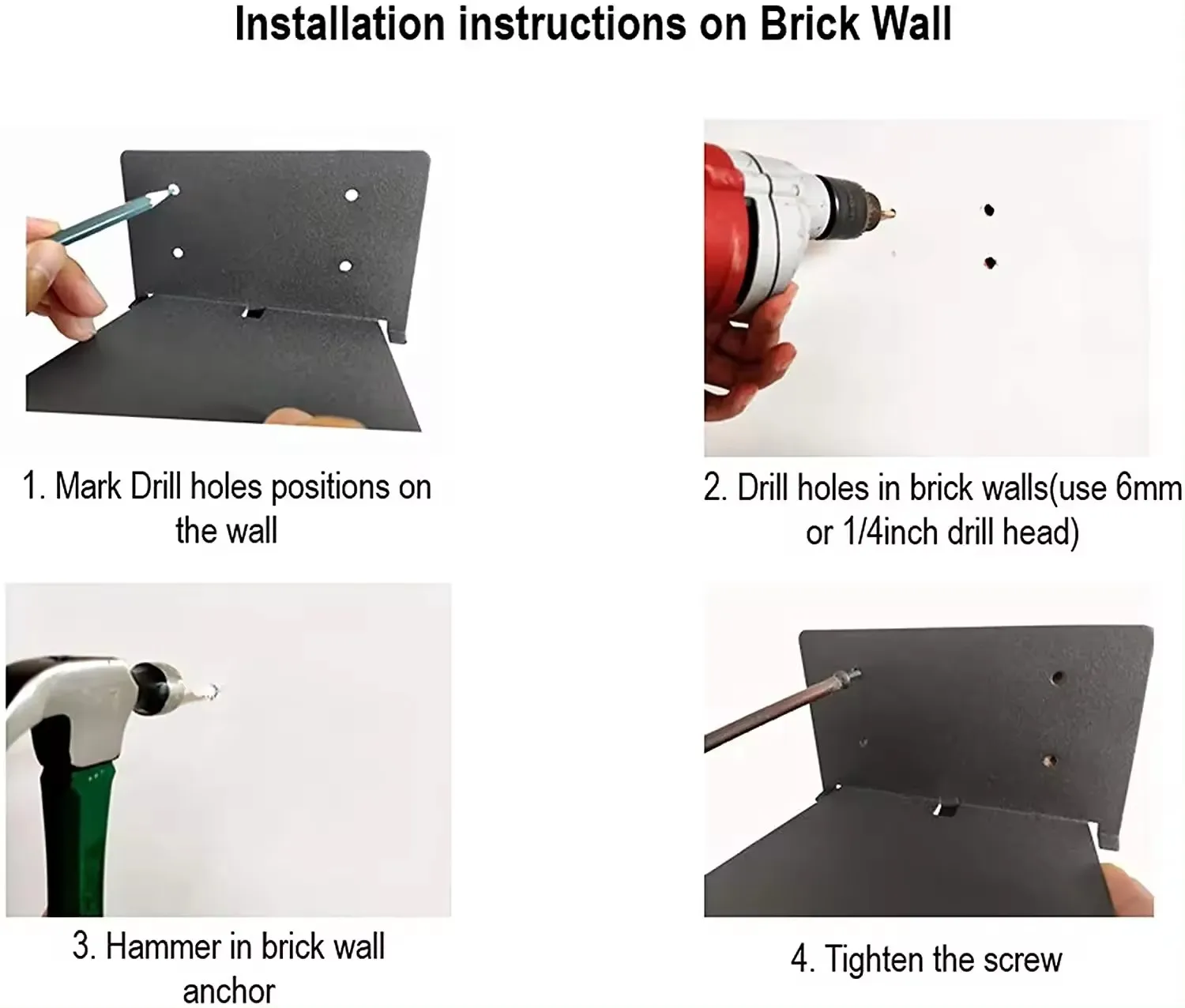 Installation instructions on Brick Wall

1. Mark Drill holes positions on the wall

2. Drill holes in brick walls(use 6mm or 1/4inch drill head)

3. Hammer in brick wall anchor

4. Tighten the screw