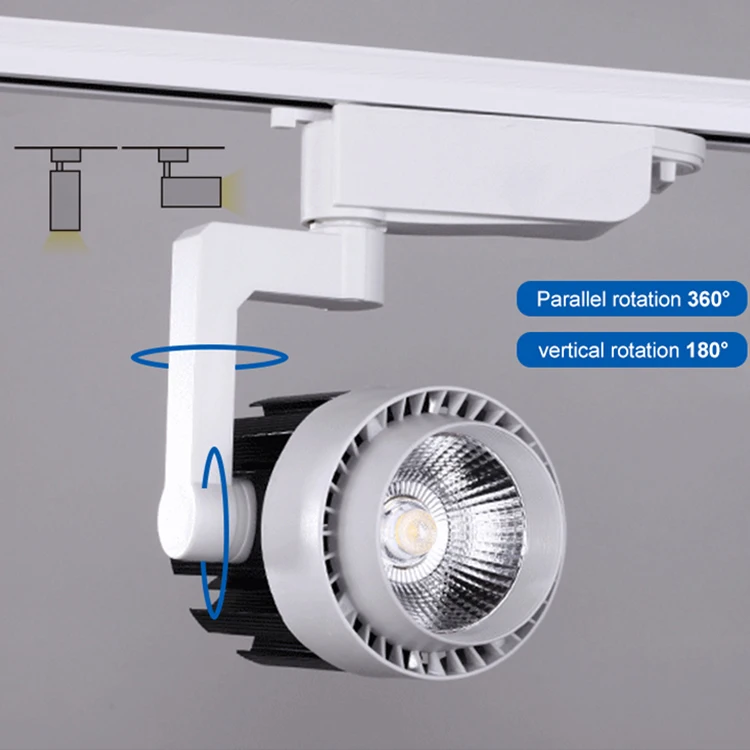 Parallel rotation 360°

vertical rotation 180°