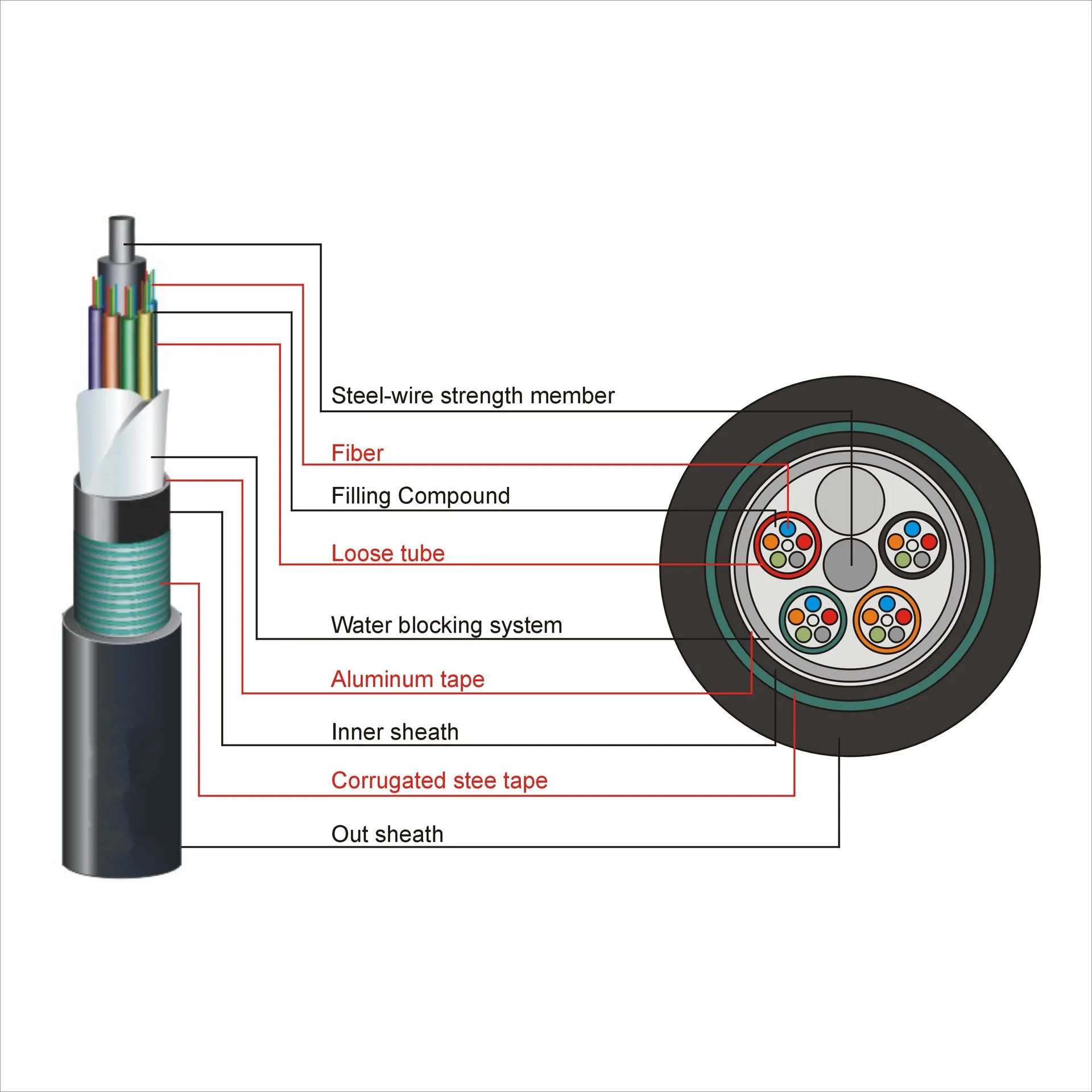 Steel-wire strength member

Fiber

Filling Compound

Loose tube

Water blocking system

Aluminum tape

Inner sheath

Corrugated stee tape

Out sheath