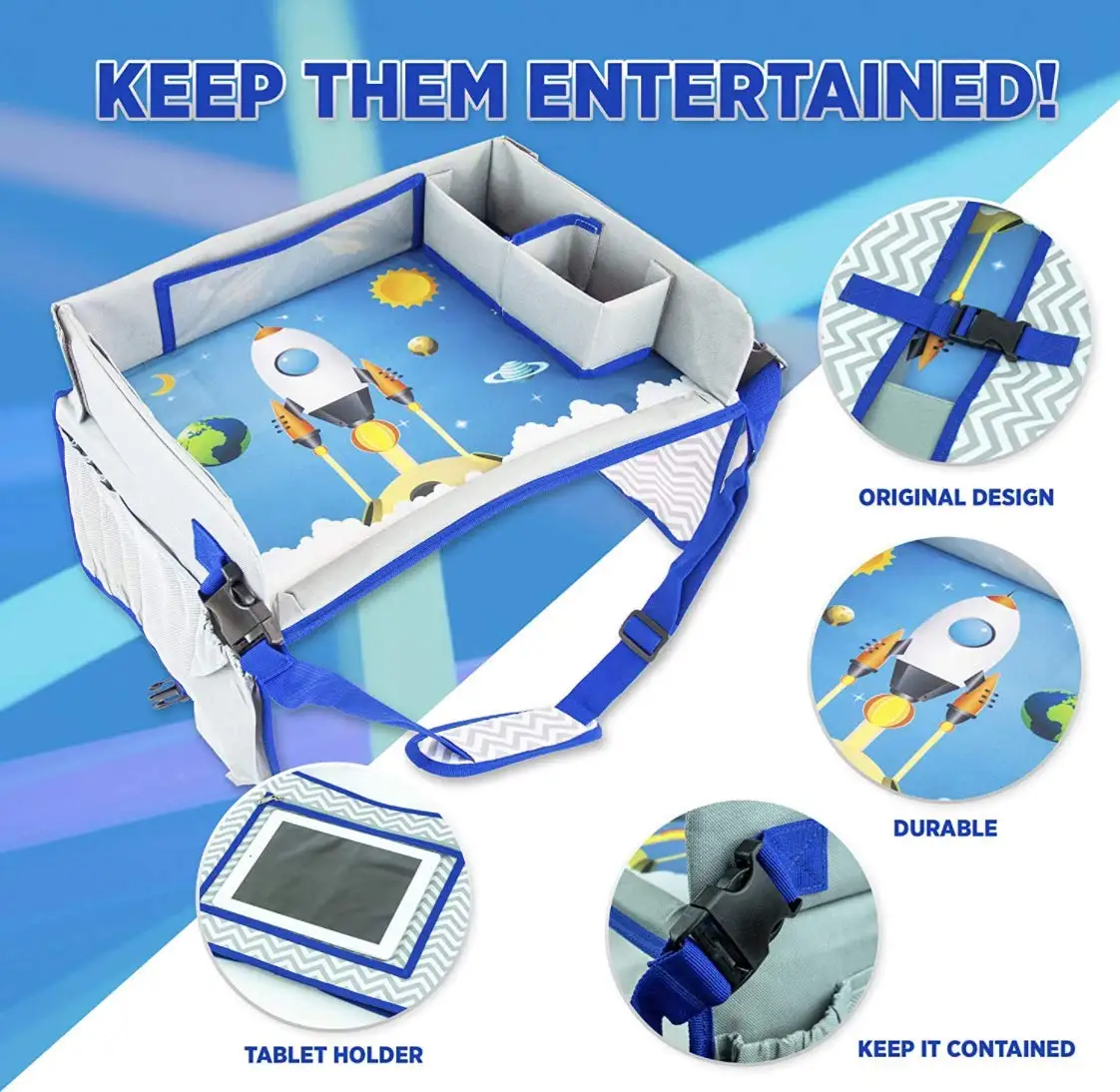 KEEP THEM ENTERTAINED!

ORIGINAL DESIGN

DURABLE

TABLET HOLDER

KEEP IT CONTAINED