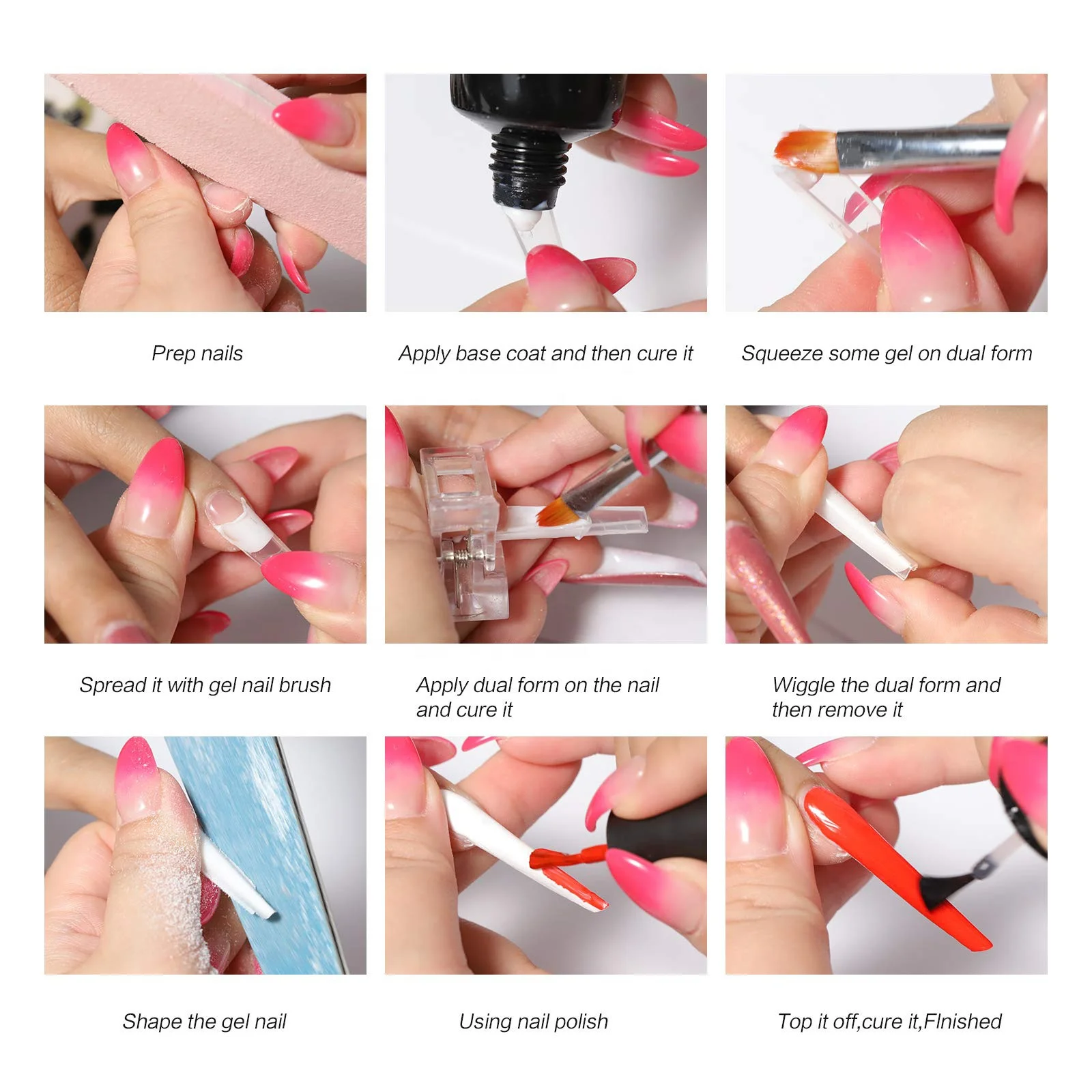 Prep nails

Apply base coat and then cure it

Squeeze some gel on dual form

Spread it with gel nail brush

Apply dual form on the nail and cure it

Wiggle the dual form and then remove it

Shape the gel nail

Using nail polish

Top it off,cure it,FInished