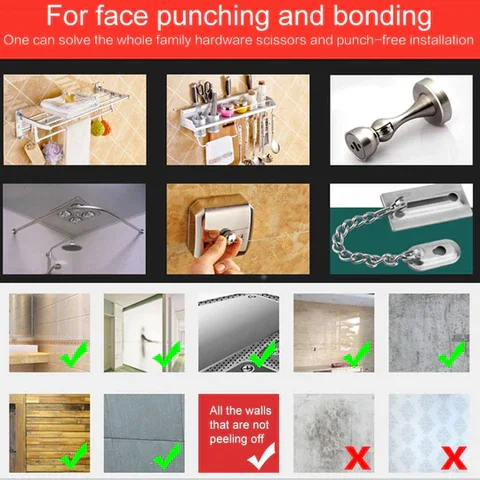 For face punching and bonding

One can solve the whole family hardware scissors and punch-free installation

All the walls that are not peeling off