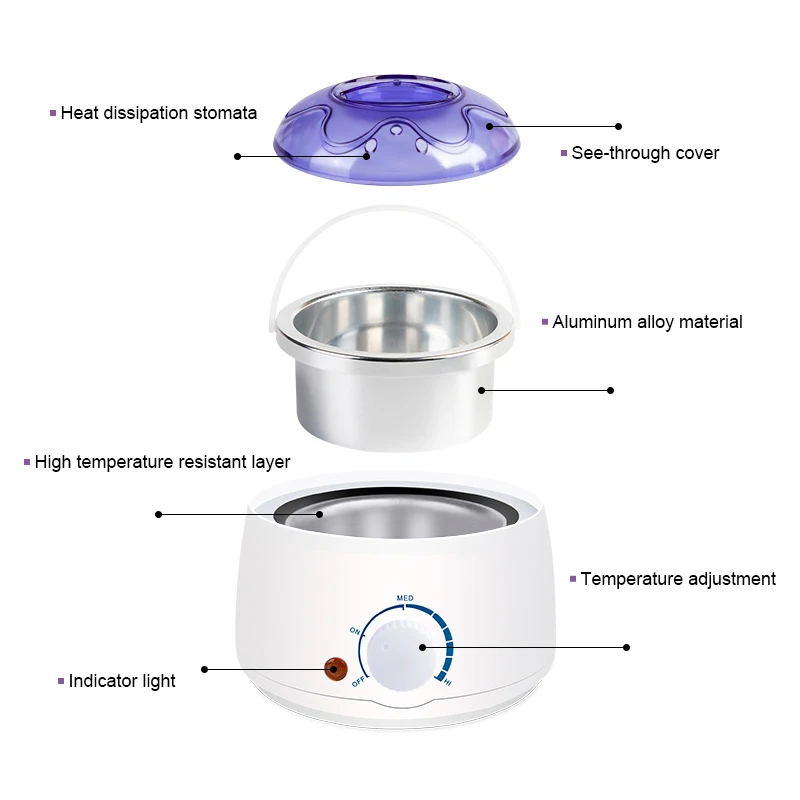 Heat dissipation stomata

See-through cover

Aluminum alloy material

High temperature resistant layer

Temperature adjustment

MED
ON
OFF
HI

Indicator light