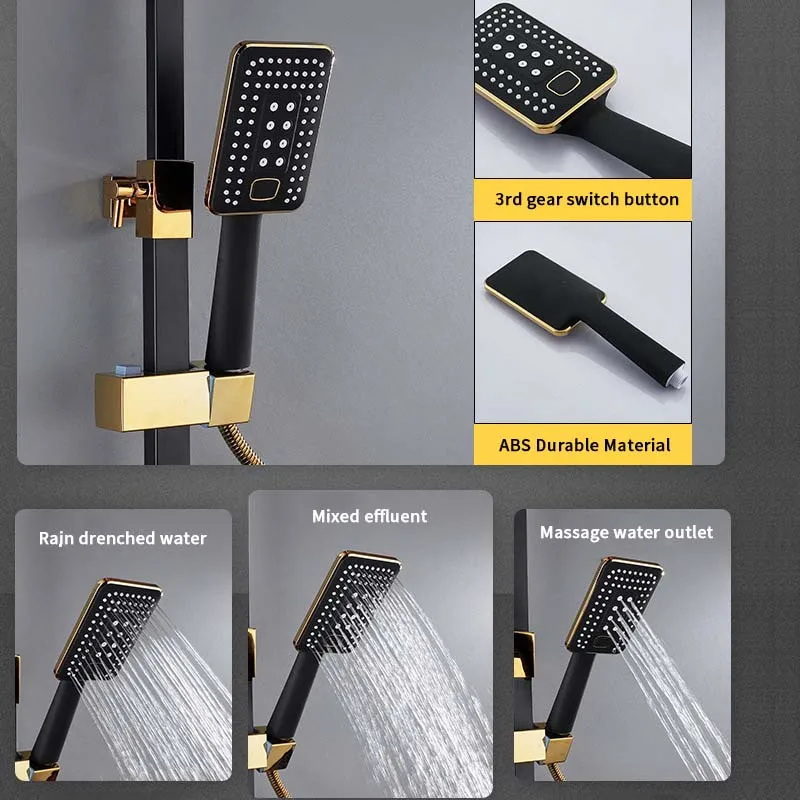 3rd gear switch button

ABS Durable Material

Rajn drenched water

Mixed effluent

Massage water outlet