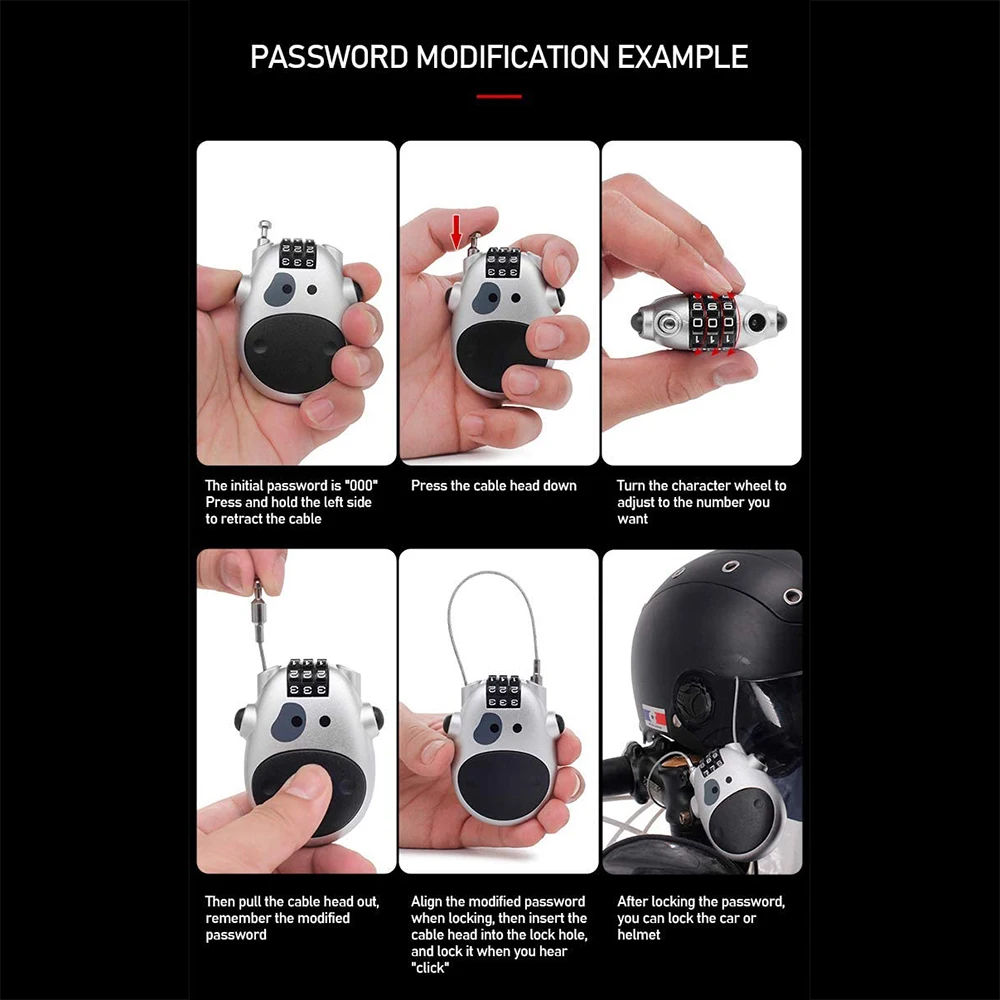 PASSWORD MODIFICATION EXAMPLE

The initial password is "000" Press and hold the left side to retract the cable

Press the cable head down

Turn the character wheel to adjust to the number you want

Then pull the cable head out, remember the modified password

Align the modified password when locking, then insert the cable head into the lock hole, and lock it when you hear "click"

After locking the password, you can lock the car or helmet