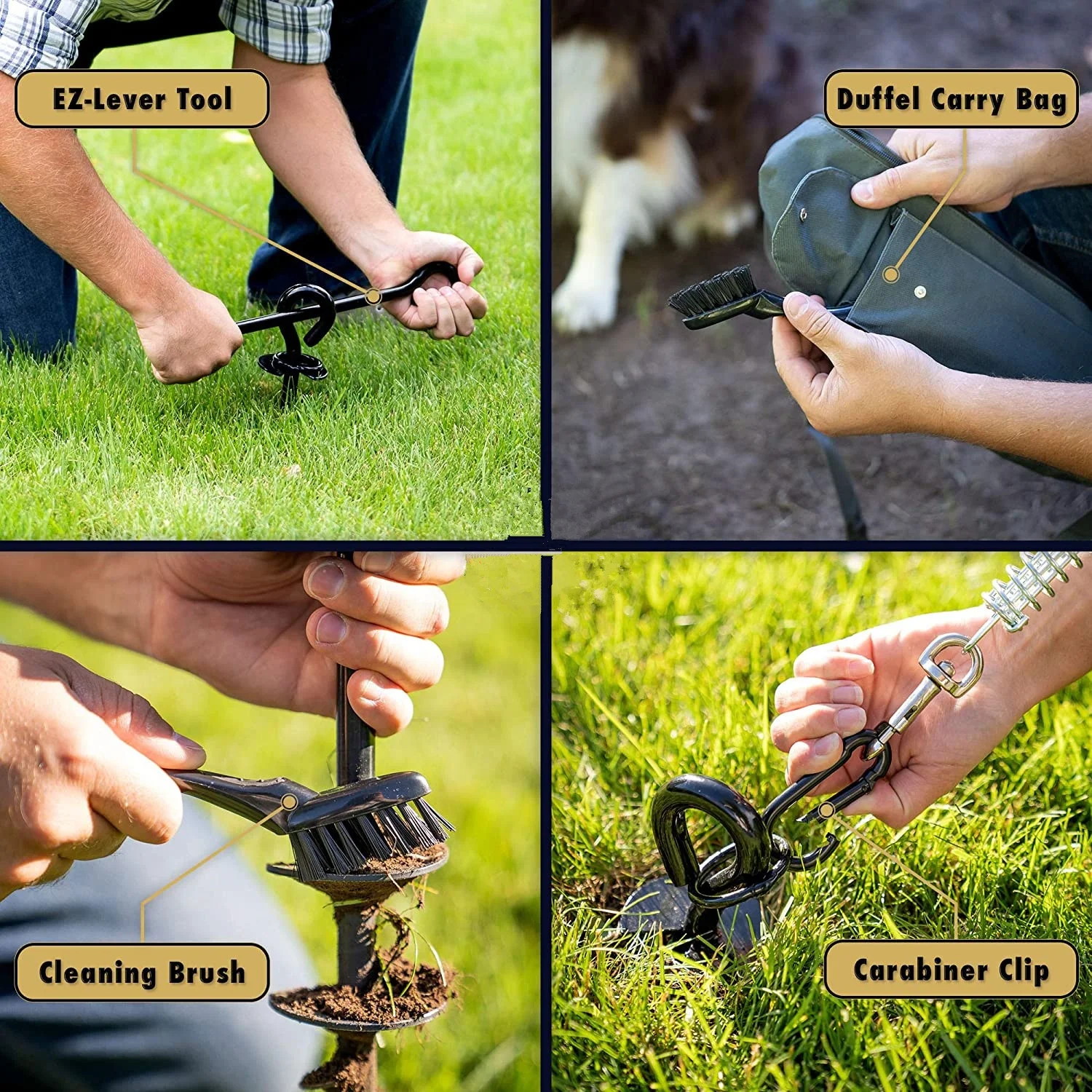 EZ-Lever Tool

Duffel Carry Bag

Cleaning Brush

Carabiner Clip