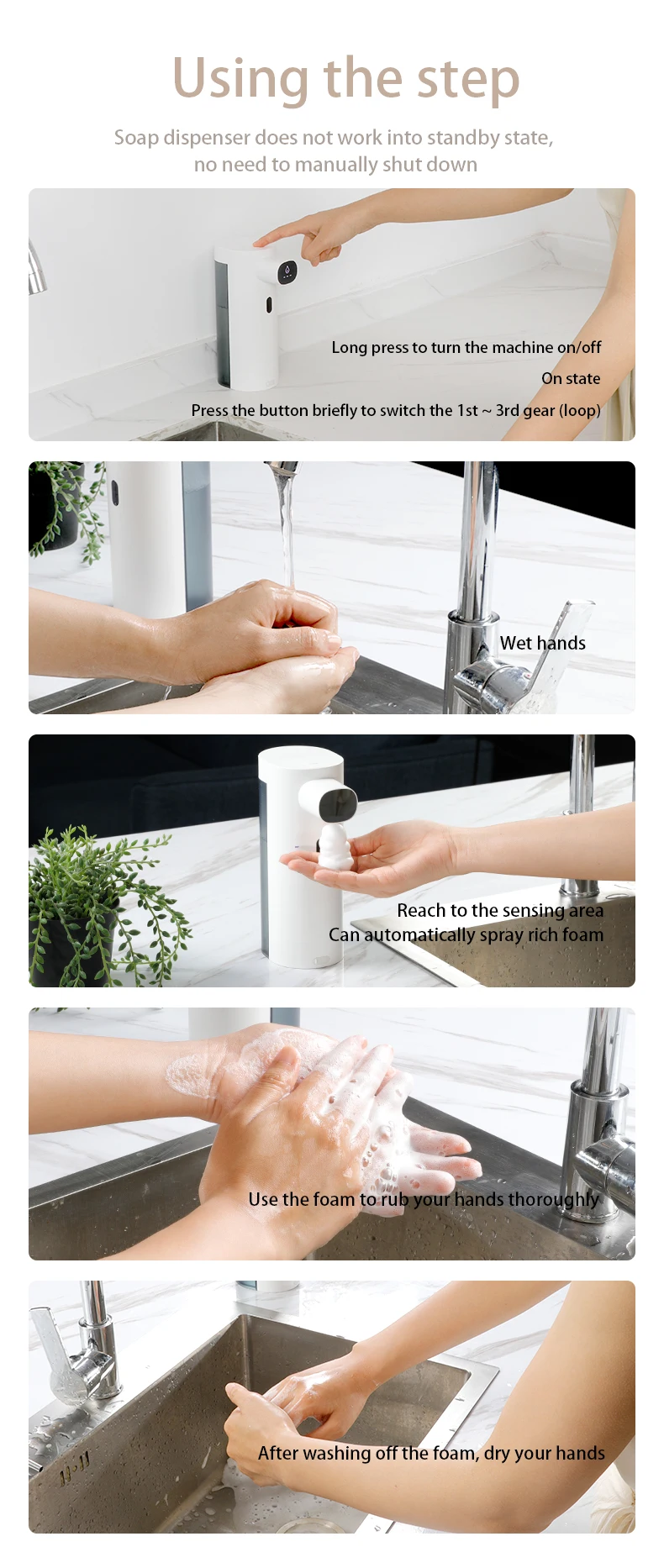 Using the step

Soap dispenser does not work into standby state, no need to manually shut down

Long press to turn the machine on/off

On state

Press the button briefly to switch the 1st ~ 3rd gear (loop)

Wet hands

Reach to the sensing area
Can automatically spray rich foam

Use the foam to rub your hands thoroughly

After washing off the foam, dry your hands