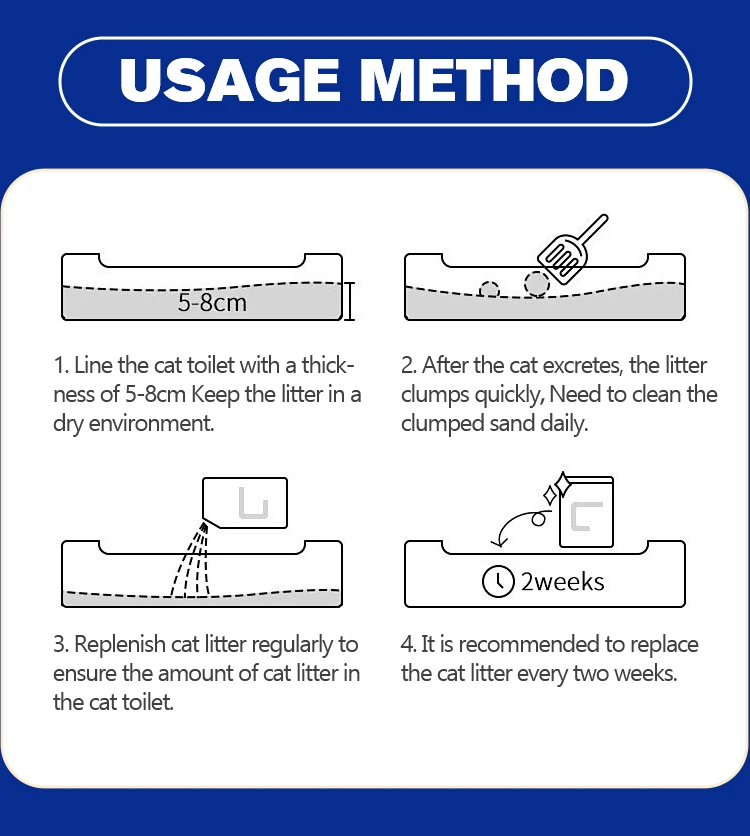 USAGE METHOD

5-8cm

1. Line the cat toilet with a thickness of 5-8cm Keep the litter in a dry environment.

2. After the cat excretes, the litter clumps quickly, Need to clean the clumped sand daily.

3. Replenish cat litter regularly to ensure the amount of cat litter in the cat toilet.

2weeks

4. It is recommended to replace the cat litter every two weeks.