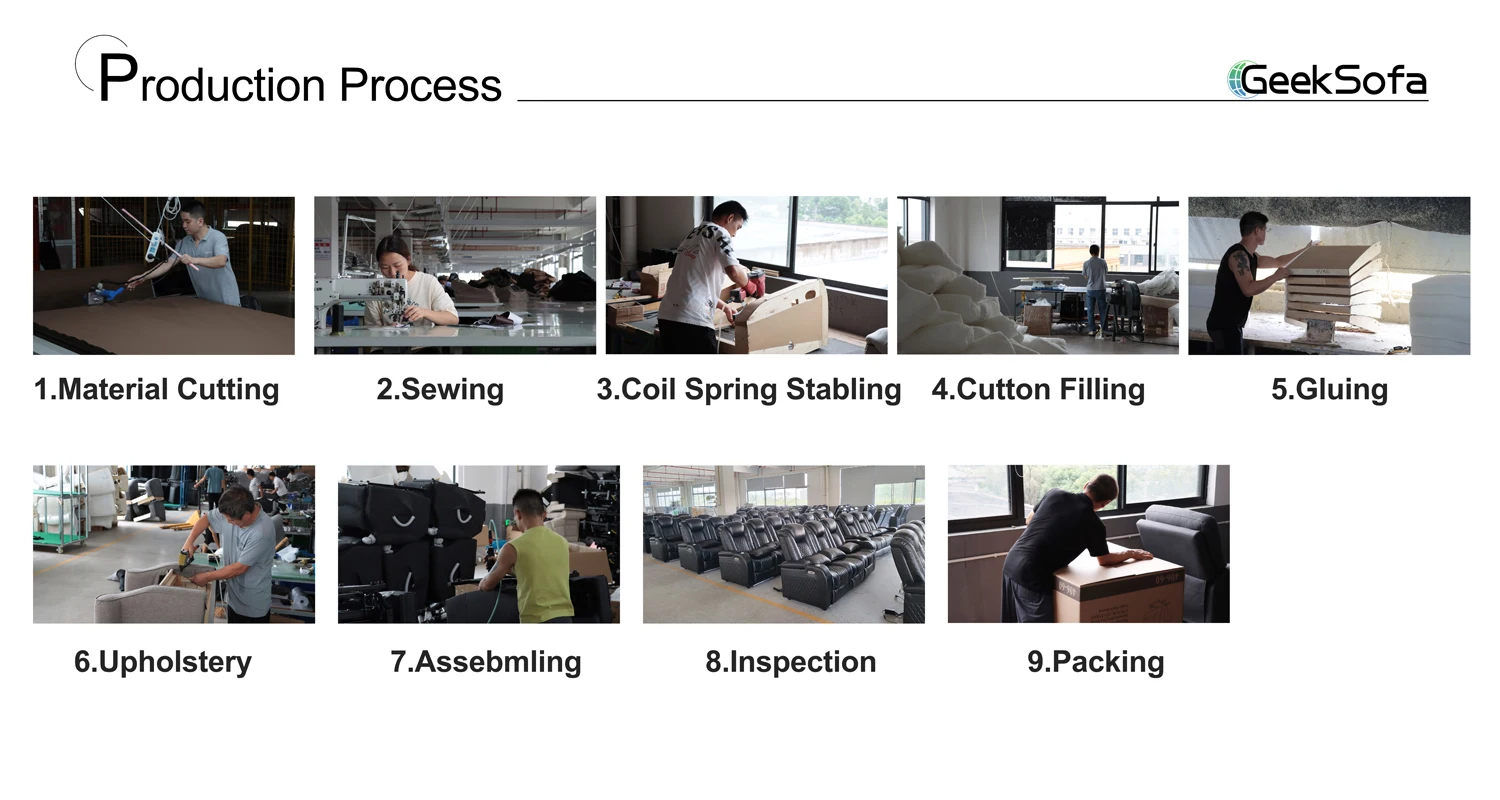 Production Process

GeekSofa

1.Material Cutting

2.Sewing

3.Coil Spring Stabling

4.Cutton Filling

5.Gluing

6.Upholstery

7.Assebmling

8.Inspection

9.Packing