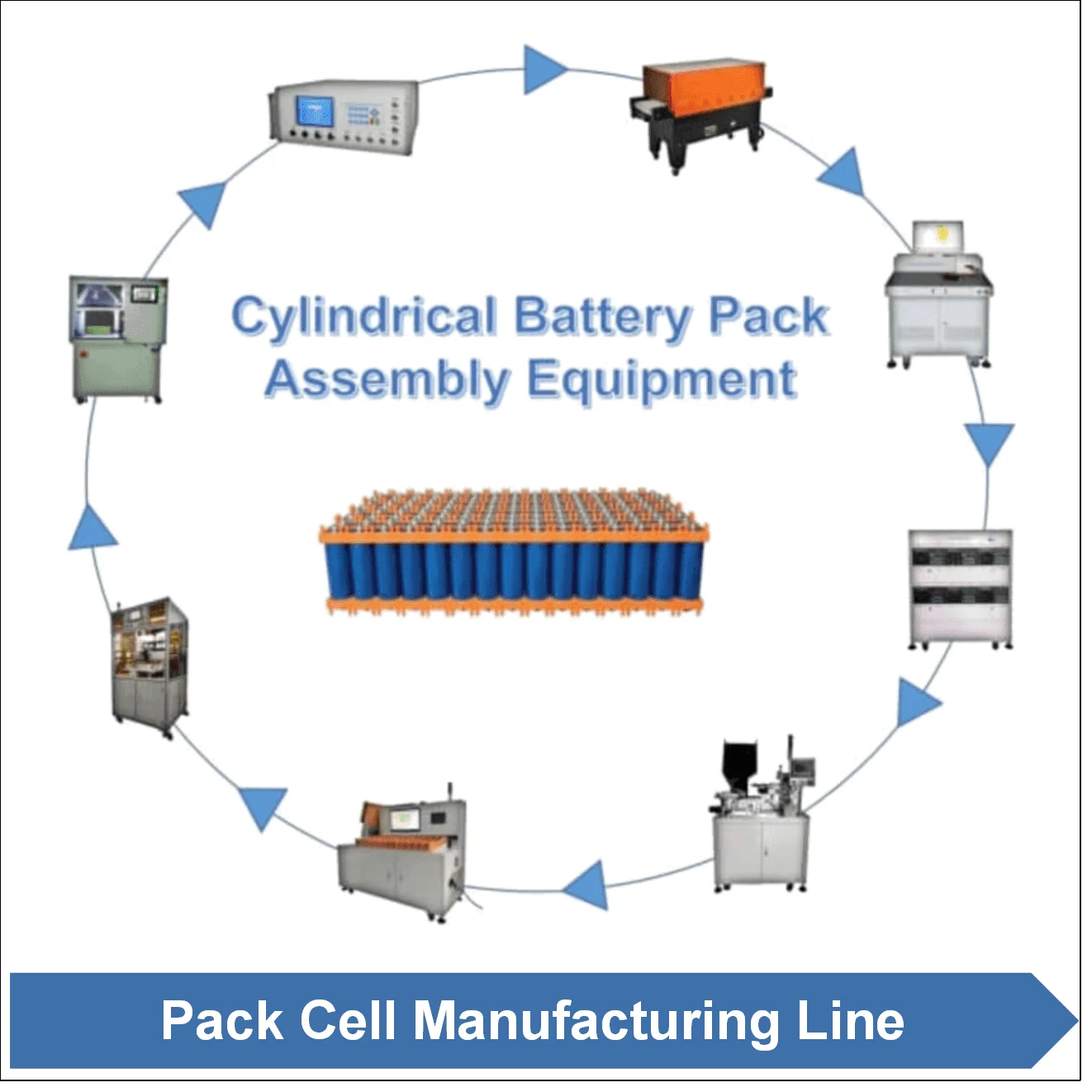 Cylindrical Battery Pack Assembly Equipment

Pack Cell Manufacturing Line