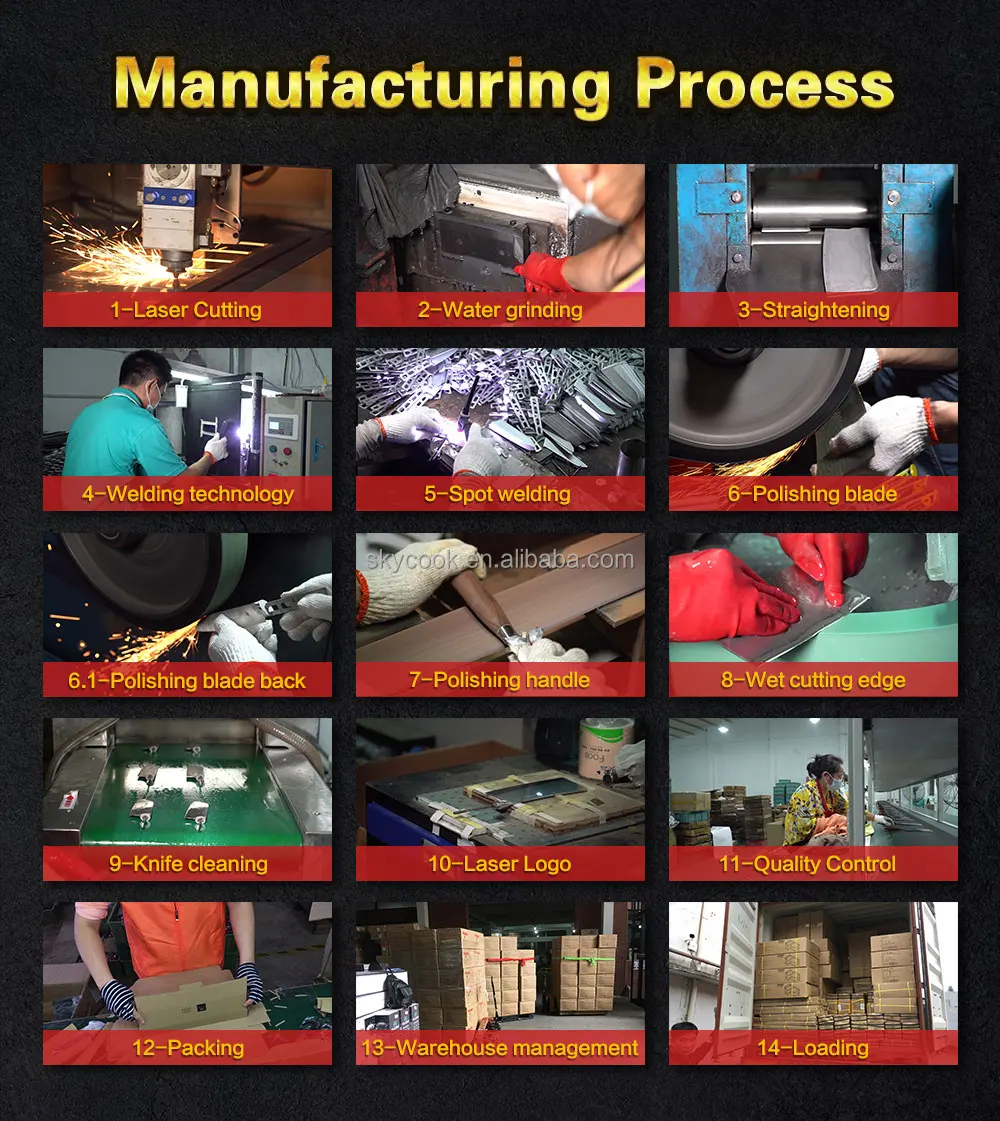 Manufacturing Process

1-Laser Cutting

2-Water grinding

3-Straightening

4-Welding technology

5-Spot welding

6-Polishing blade

6.1-Polishing blade back

skycook.en.alibaba.com

7-Polishing handle

8-Wet cutting edge

9-Knife cleaning

10-Laser Logo

11-Quality Control

12-Packing

13-Warehouse management

14-Loading