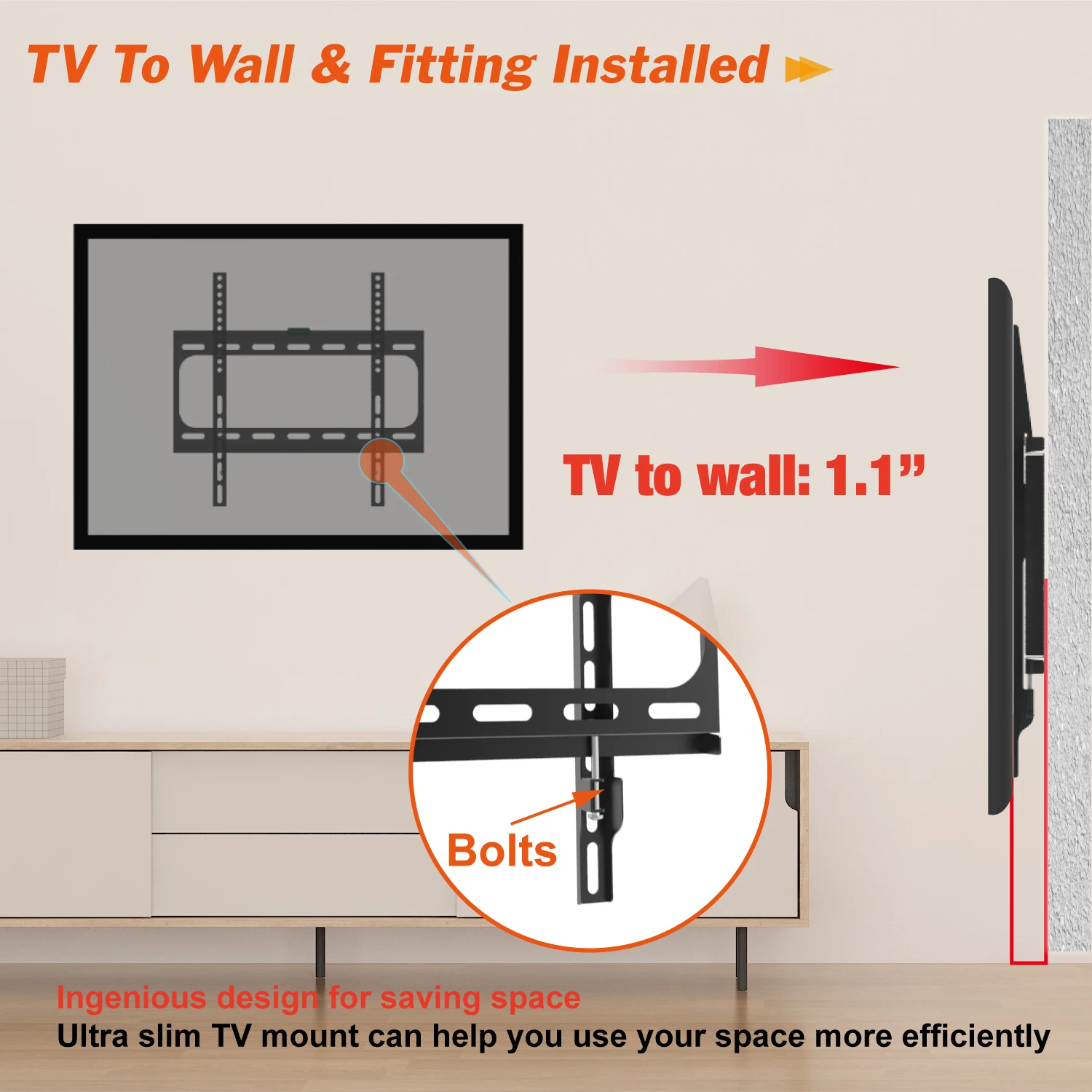 TV To Wall & Fitting Installed

TV to wall: 1.1”

Bolts

Ingenious design for saving space
Ultra slim TV mount can help you use your space more efficiently