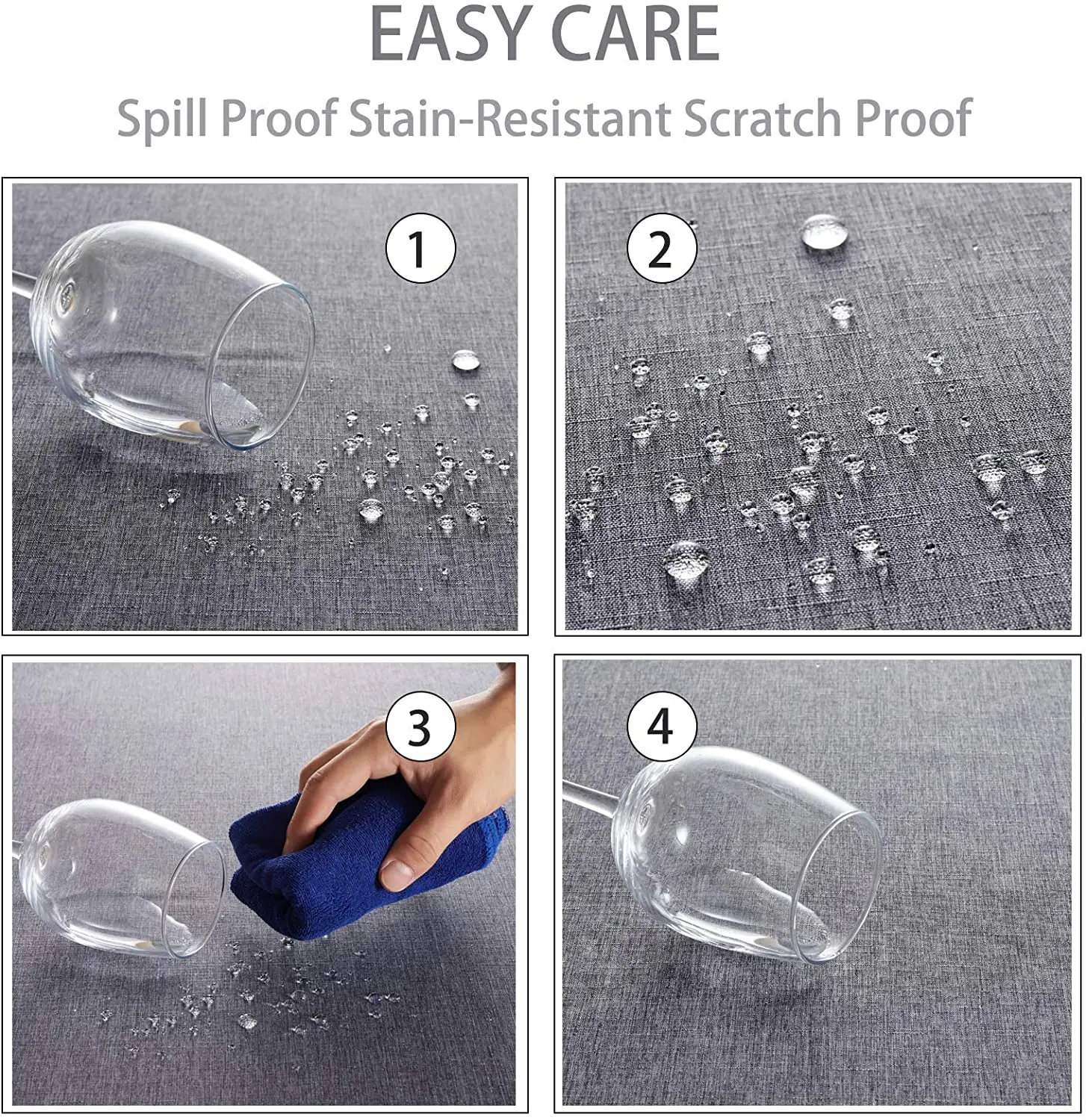 EASY CARE

Spill Proof Stain-Resistant Scratch Proof

1

2

3

4