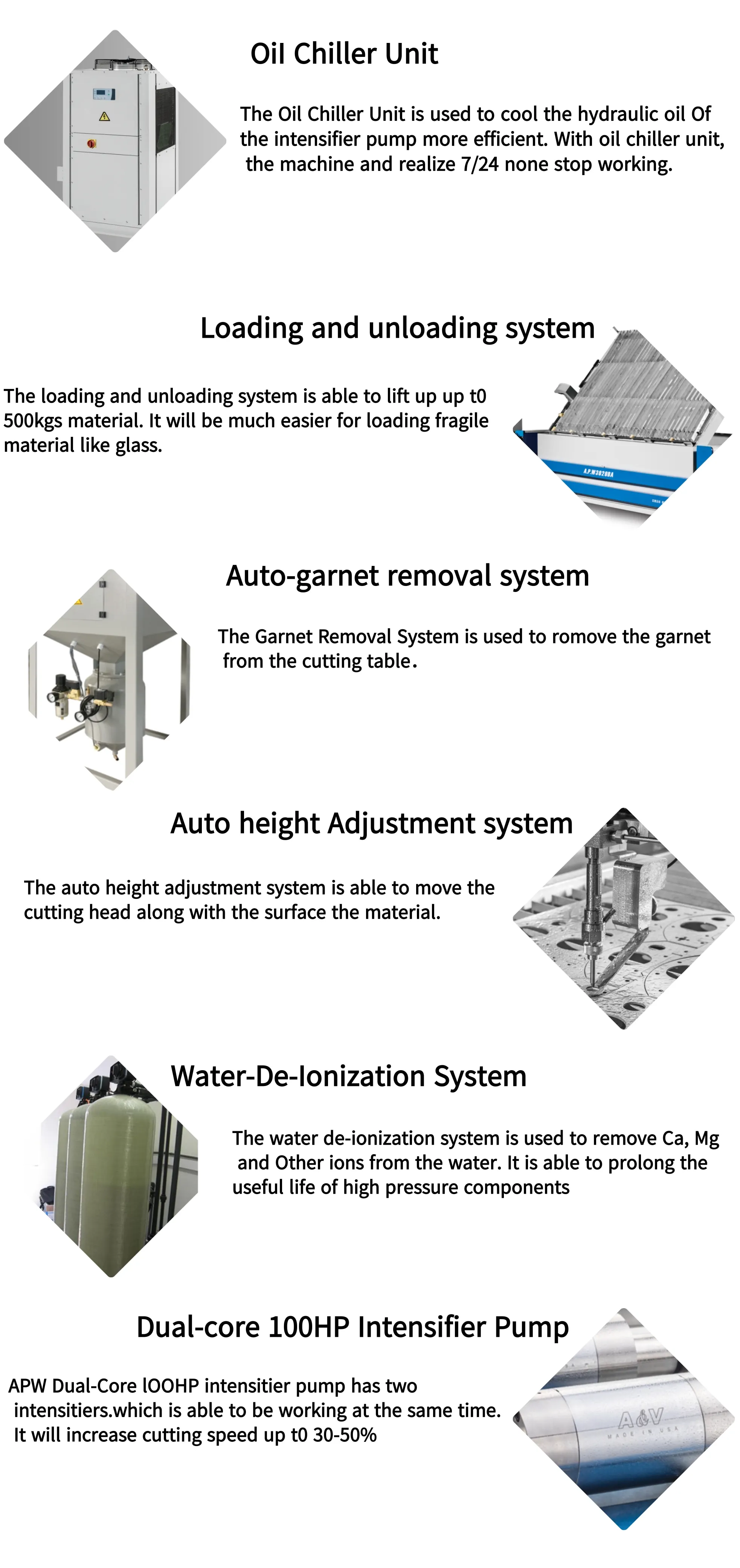 Oil Chiller Unit

The Oil Chiller Unit is used to cool the hydraulic oil Of the intensifier pump more efficient. With oil chiller unit, the machine and realize 7/24 none stop working.

Loading and unloading system

The loading and unloading system is able to lift up up t0 500kgs material. It will be much easier for loading fragile material like glass.

A.P.W3020BA

Auto-garnet removal system

The Garnet Removal System is used to romove the garnet from the cutting table.

Auto height Adjustment system

The auto height adjustment system is able to move the cutting head along with the surface the material.

Water-De-Ionization System

The water de-ionization system is used to remove Ca, Mg and Other ions from the water. It is able to prolong the useful life of high pressure components

Dual-core 100HP Intensifier Pump

APW Dual-Core lOOHP intensitier pump has two intensitiers.which is able to be working at the same time. It will increase cutting speed up t0 30-50%

A&V
MADE IN USA