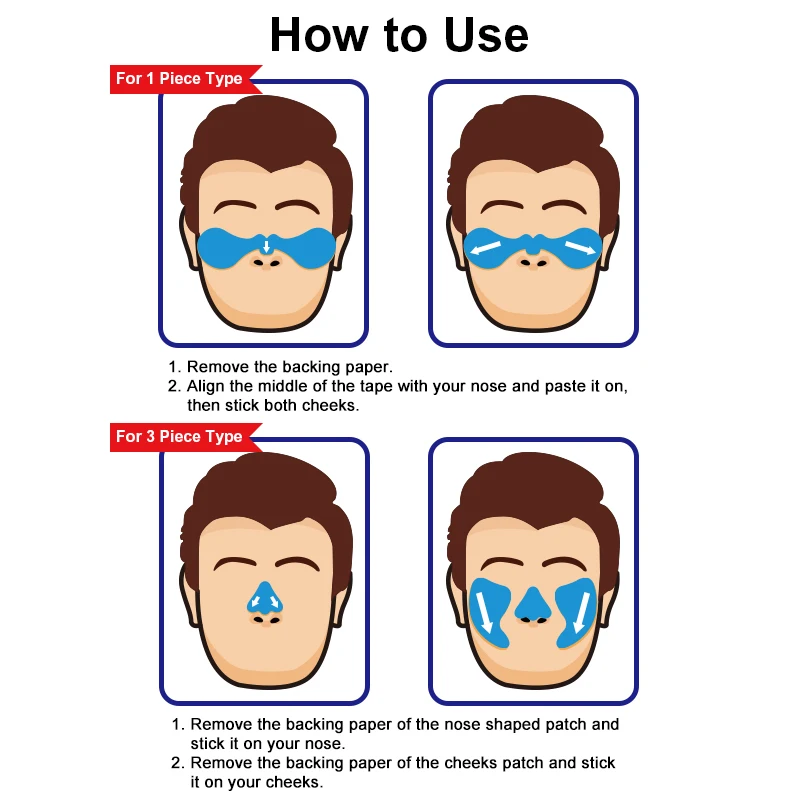 How to Use

For 1 Piece Type

1. Remove the backing paper.
2. Align the middle of the tape with your nose and paste it on, then stick both cheeks.

For 3 Piece Type

1. Remove the backing paper of the nose shaped patch and stick it on your nose.
2. Remove the backing paper of the cheeks patch and stick it on your cheeks.