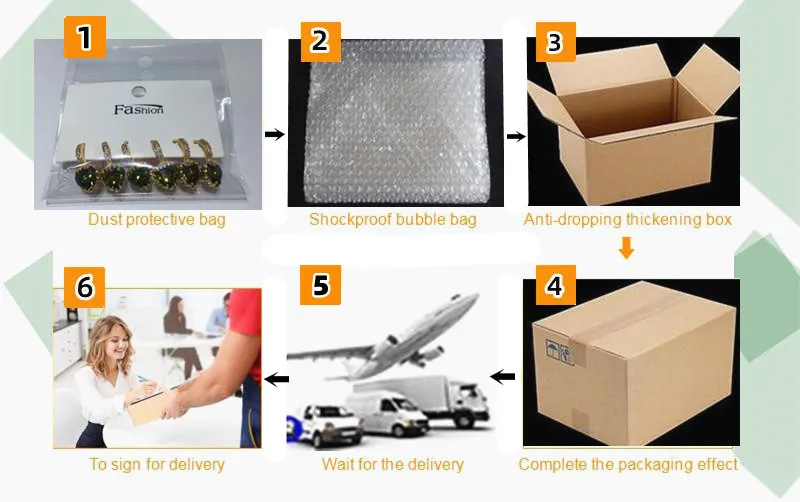 1

Fashion

Dust protective bag

2

Shockproof bubble bag

3

Anti-dropping thickening box

4

Complete the packaging effect

5

Wait for the delivery

6

To sign for delivery