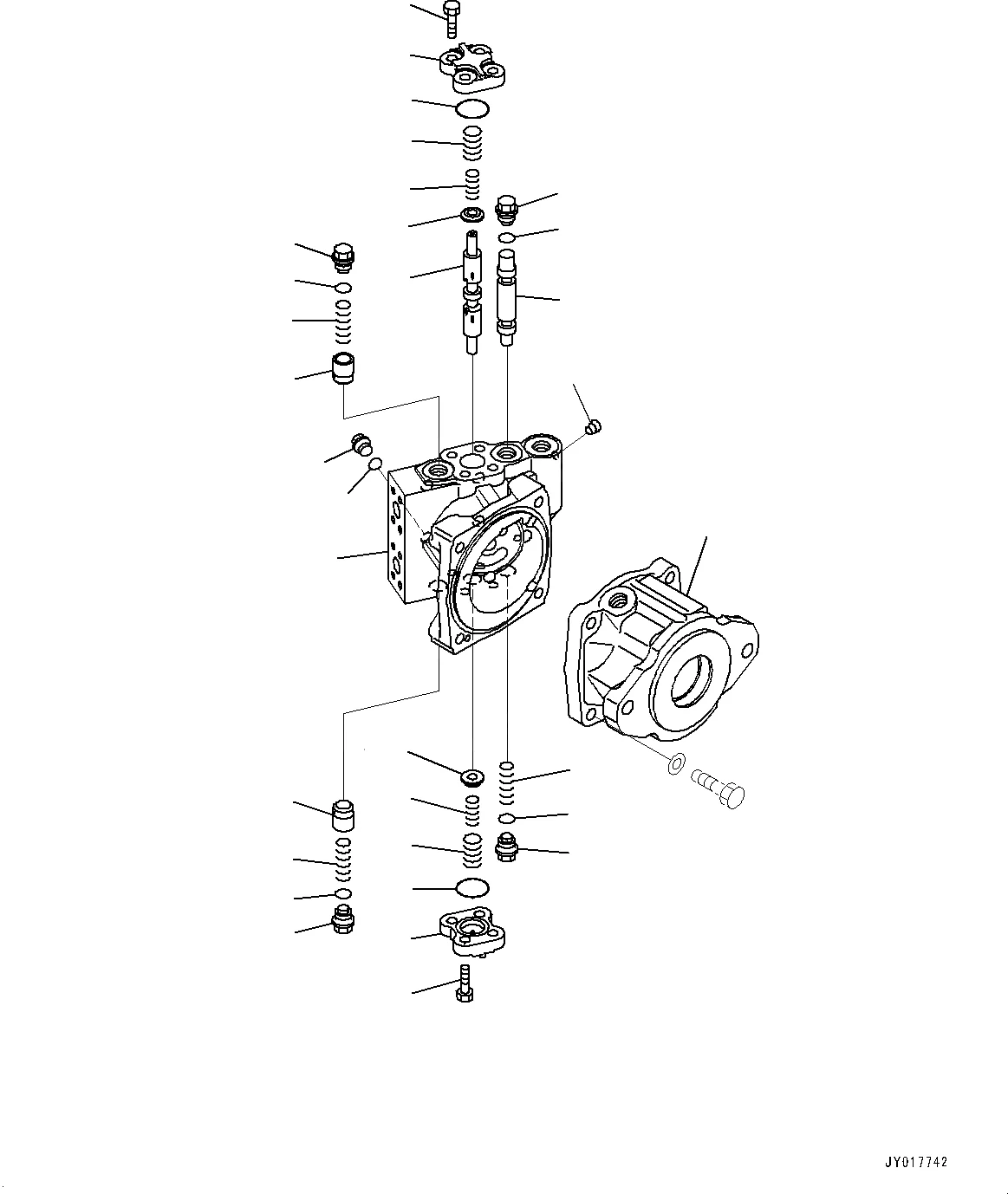 JY017742