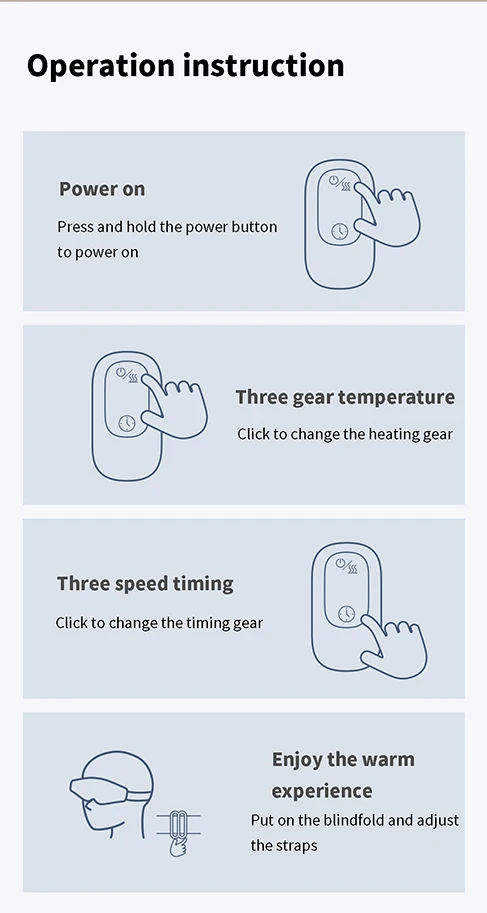 Operation instruction

Power on

Press and hold the power button to power on

Three gear temperature

Click to change the heating gear

Three speed timing

Click to change the timing gear

Enjoy the warm experience

Put on the blindfold and adjust the straps