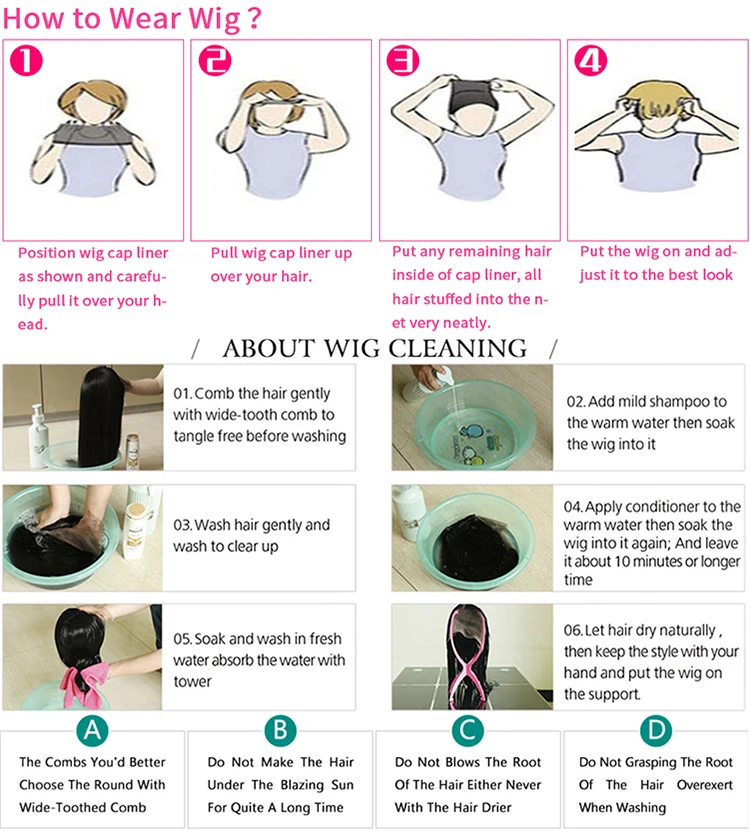 How to Wear Wig ?

1

Position wig cap liner as shown and carefully pull it over your head.

2

Pull wig cap liner up over your hair.

3

Put any remaining hair inside of cap liner, all hair stuffed into the net very neatly.

4

Put the wig on and adjust it to the best look

/ ABOUT WIG CLEANING /

01. Comb the hair gently with wide-tooth comb to tangle free before washing

02. Add mild shampoo to the warm water then soak the wig into it

03. Wash hair gently and wash to clear up

04. Apply conditioner to the warm water then soak the wig into it again; And leave it about 10 minutes or longer time

05. Soak and wash in fresh water absorb the water with tower

06. Let hair dry naturally , then keep the style with your hand and put the wig on the support.

A
The Combs You'd Better Choose The Round With Wide-Toothed Comb

B
Do Not Make The Hair Under The Blazing Sun For Quite A Long Time

C
Do Not Blows The Root Of The Hair Either Never With The Hair Drier

D
Do Not Grasping The Root Of The Hair Overexert When Washing