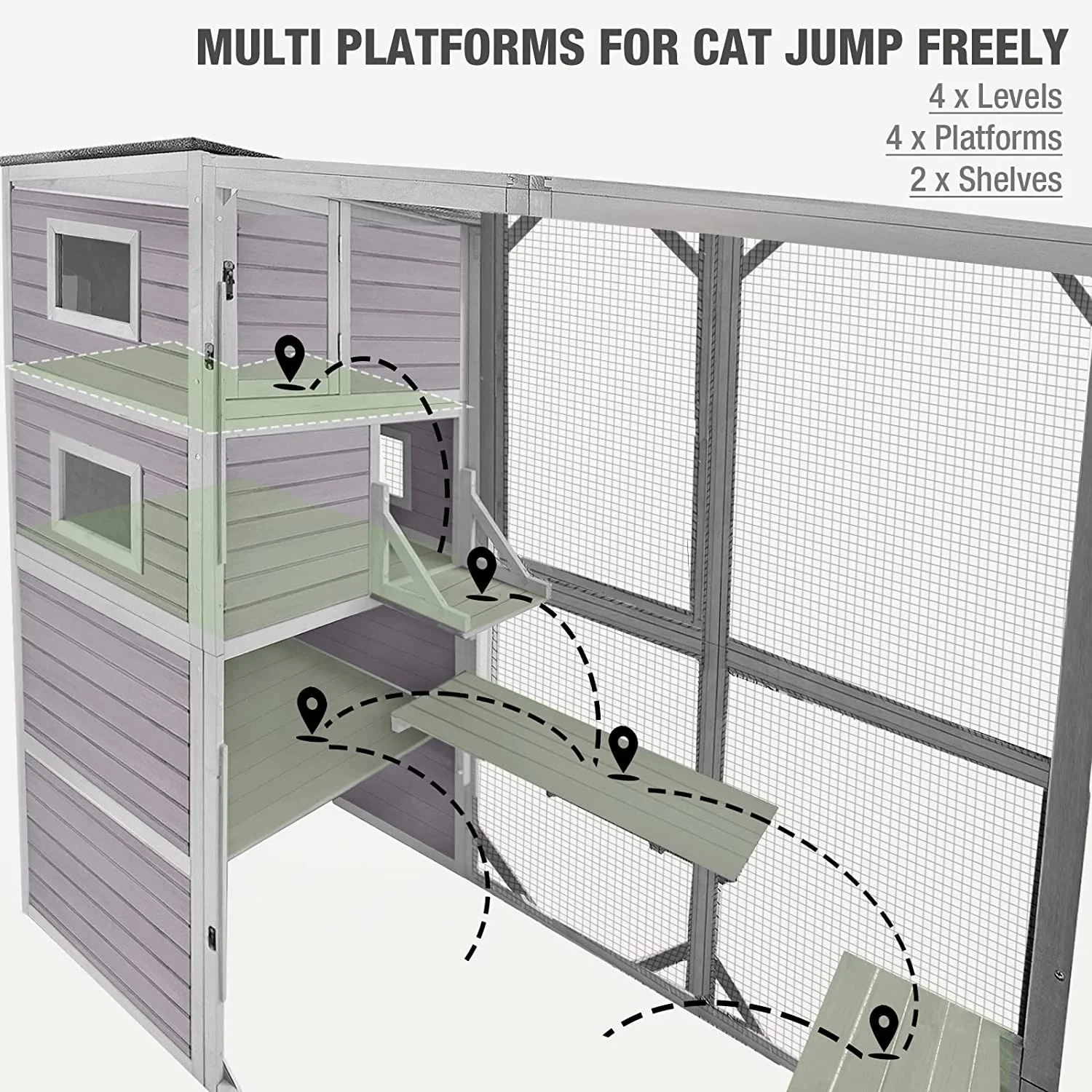 MULTI PLATFORMS FOR CAT JUMP FREELY

4 x Levels
4 x Platforms
2 x Shelves