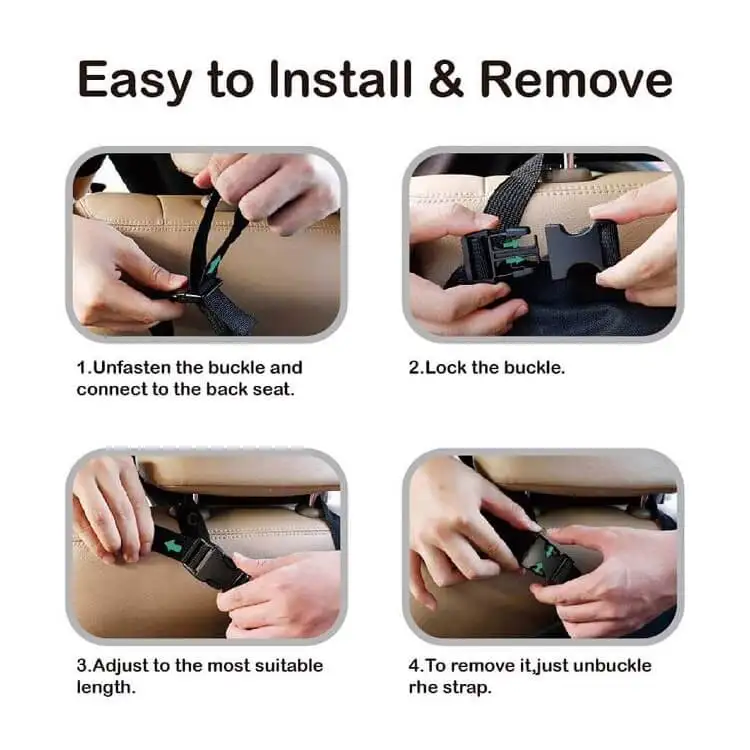 Easy to Install & Remove

1.Unfasten the buckle and connect to the back seat.

2.Lock the buckle.

3.Adjust to the most suitable length.

4.To remove it,just unbuckle rhe strap.