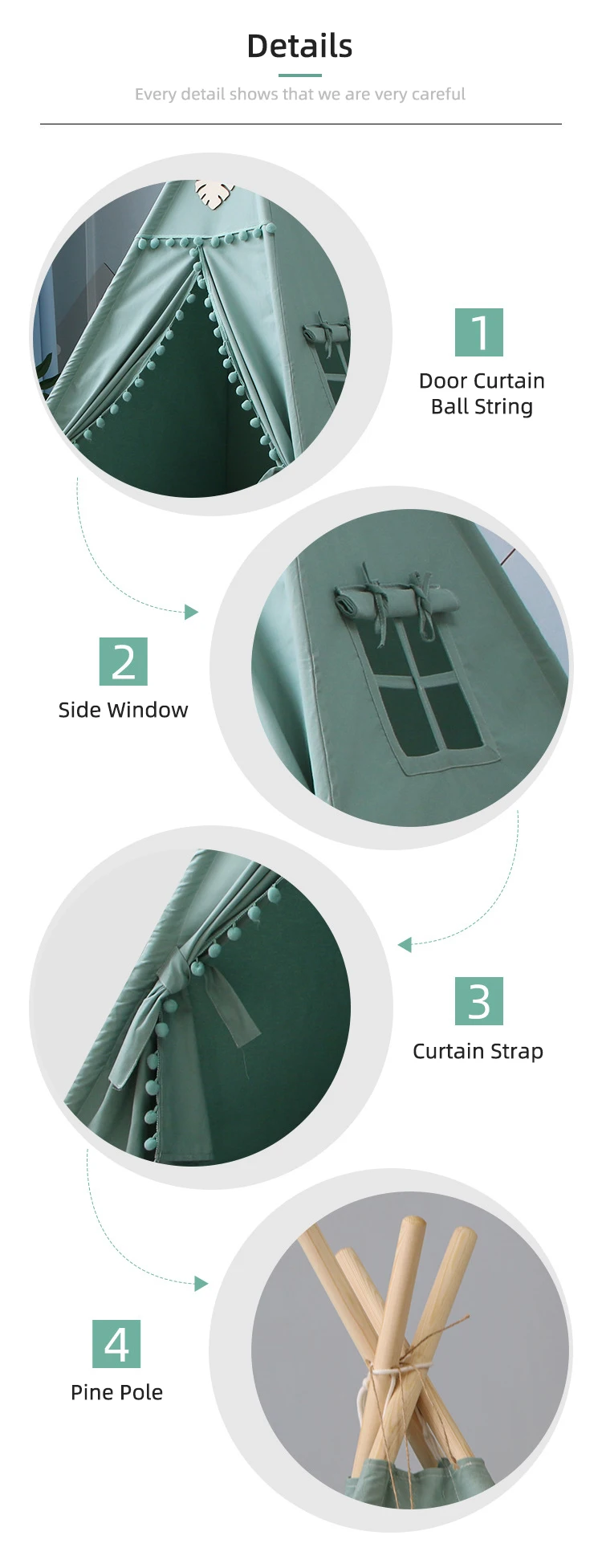 Details

Every detail shows that we are very careful

1
Door Curtain
Ball String

2
Side Window

3
Curtain Strap

4
Pine Pole