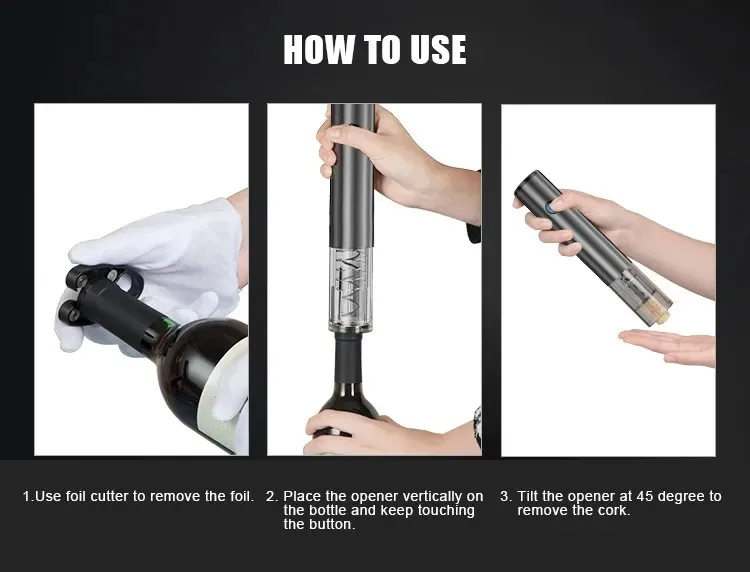 HOW TO USE

1.Use foil cutter to remove the foil.

2. Place the opener vertically on the bottle and keep touching the button.

3. Tilt the opener at 45 degree to remove the cork.