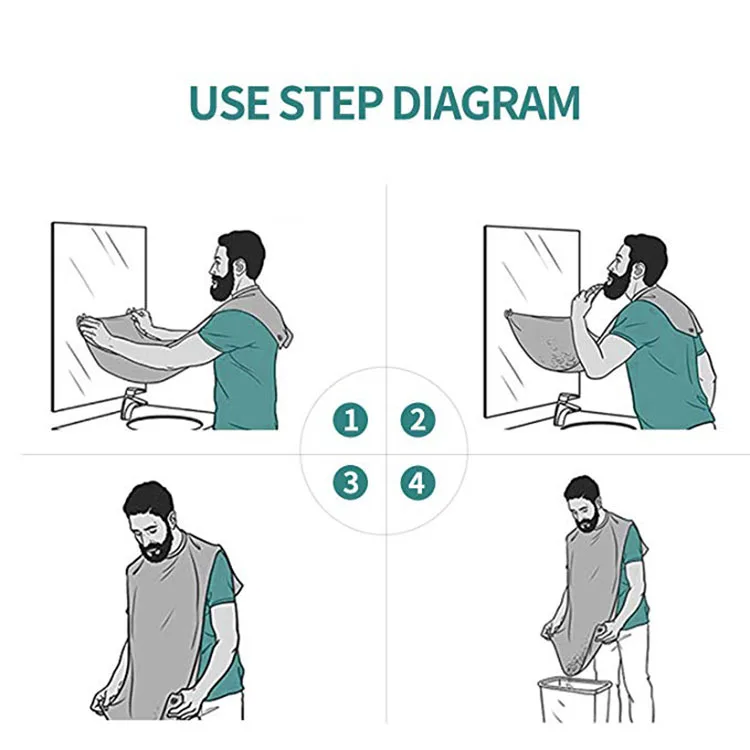 USE STEP DIAGRAM

1 2

3 4