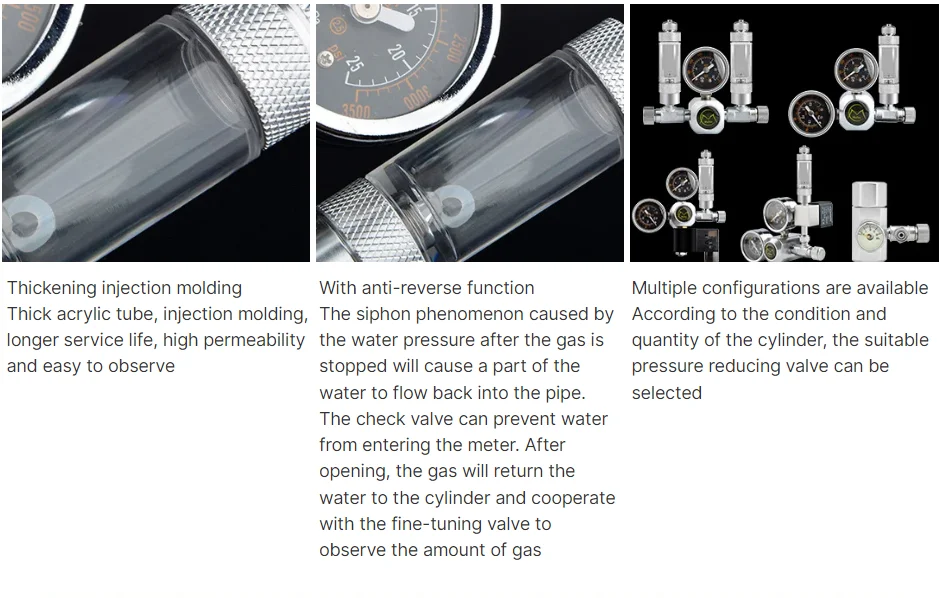 psi 25 20 15 3500 3000 2500

Thickening injection molding
Thick acrylic tube, injection molding, longer service life, high permeability and easy to observe

With anti-reverse function
The siphon phenomenon caused by the water pressure after the gas is stopped will cause a part of the water to flow back into the pipe. The check valve can prevent water from entering the meter. After opening, the gas will return the water to the cylinder and cooperate with the fine-tuning valve to observe the amount of gas

Multiple configurations are available
According to the condition and quantity of the cylinder, the suitable pressure reducing valve can be selected