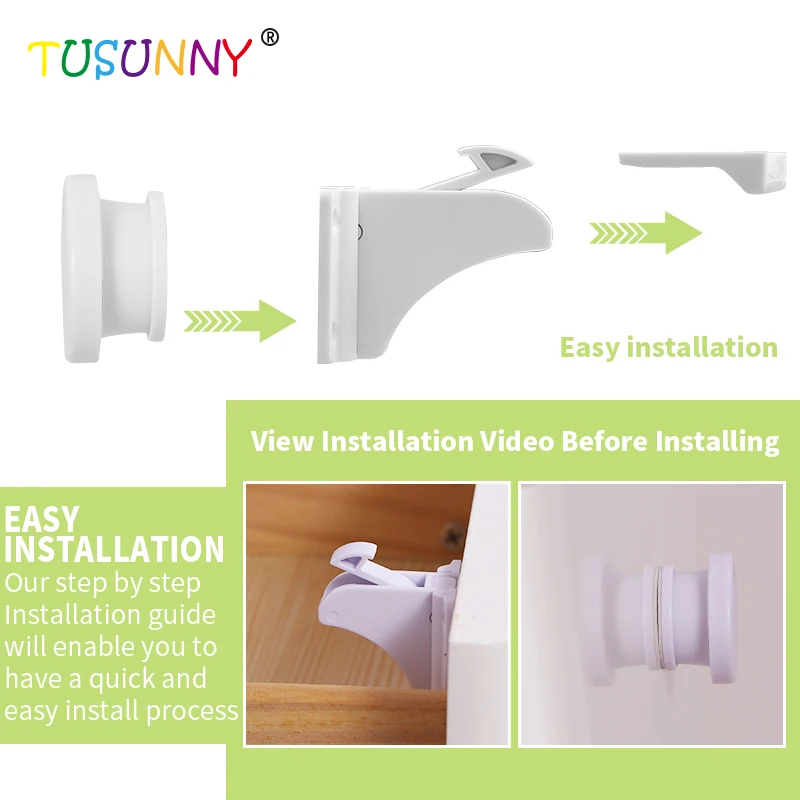 TUSUNNY®

Easy installation

View Installation Video Before Installing

EASY INSTALLATION
Our step by step Installation guide will enable you to have a quick and easy install process