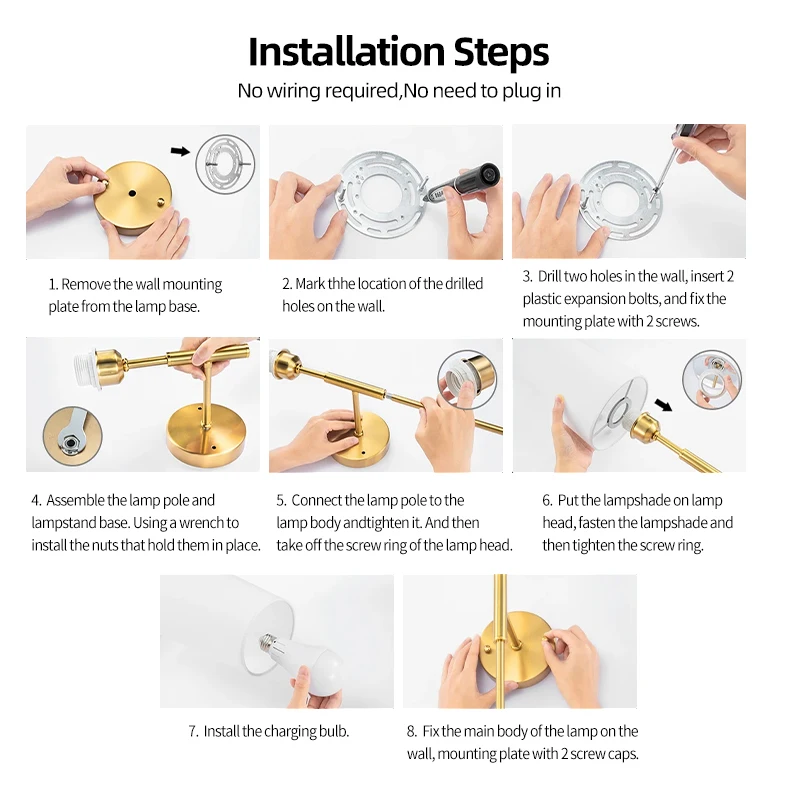 Installation Steps

No wiring required,No need to plug in

1. Remove the wall mounting plate from the lamp base.

2. Mark thhe location of the drilled holes on the wall.

3. Drill two holes in the wall, insert 2 plastic expansion bolts, and fix the mounting plate with 2 screws.

4. Assemble the lamp pole and lampstand base. Using a wrench to install the nuts that hold them in place.

5. Connect the lamp pole to the lamp body andtighten it. And then take off the screw ring of the lamp head.

6. Put the lampshade on lamp head, fasten the lampshade and then tighten the screw ring.

7. Install the charging bulb.

8. Fix the main body of the lamp on the wall, mounting plate with 2 screw caps.