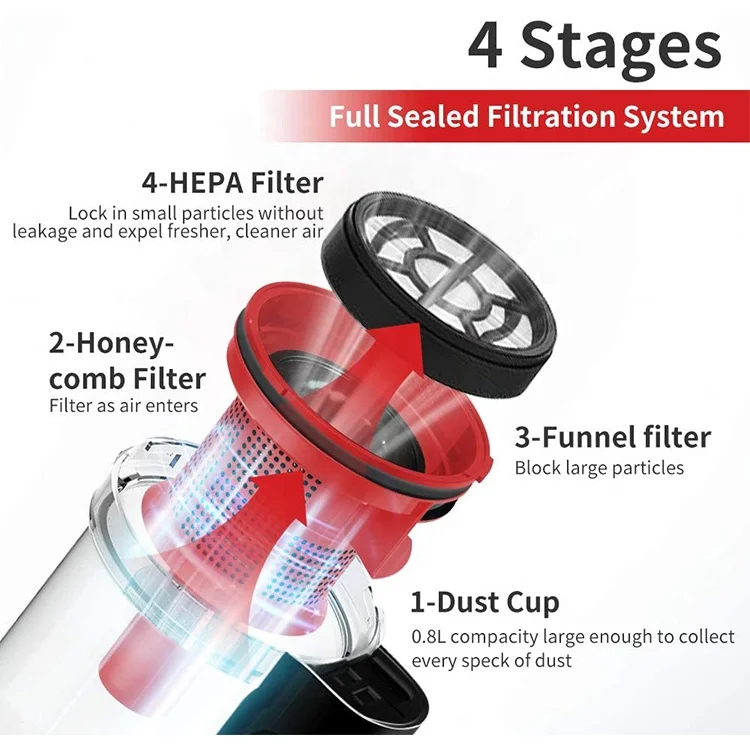 4 Stages

Full Sealed Filtration System

4-HEPA Filter
Lock in small particles without leakage and expel fresher, cleaner air

2-Honey-comb Filter
Filter as air enters

3-Funnel filter
Block large particles

1-Dust Cup
0.8L compacity large enough to collect every speck of dust