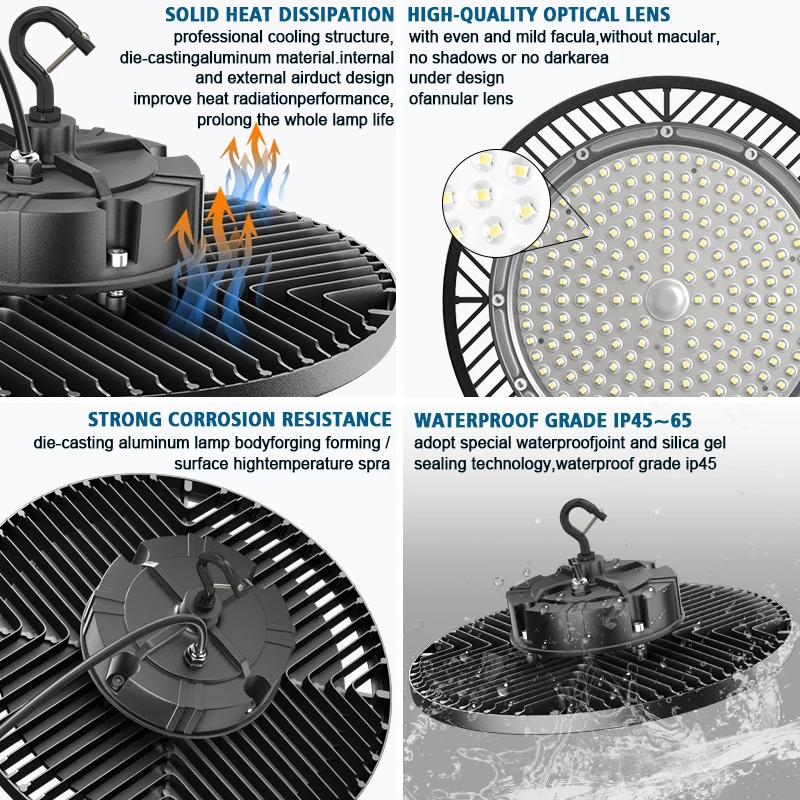 SOLID HEAT DISSIPATION
professional cooling structure, die-castingaluminum material.internal and external airduct design improve heat radiationperformance, prolong the whole lamp life

HIGH-QUALITY OPTICAL LENS
with even and mild facula,without macular, no shadows or no darkarea under design ofannular lens

STRONG CORROSION RESISTANCE
die-casting aluminum lamp bodyforging forming / surface hightemperature spra

WATERPROOF GRADE IP45~65
adopt special waterproofjoint and silica gel sealing technology,waterproof grade ip45