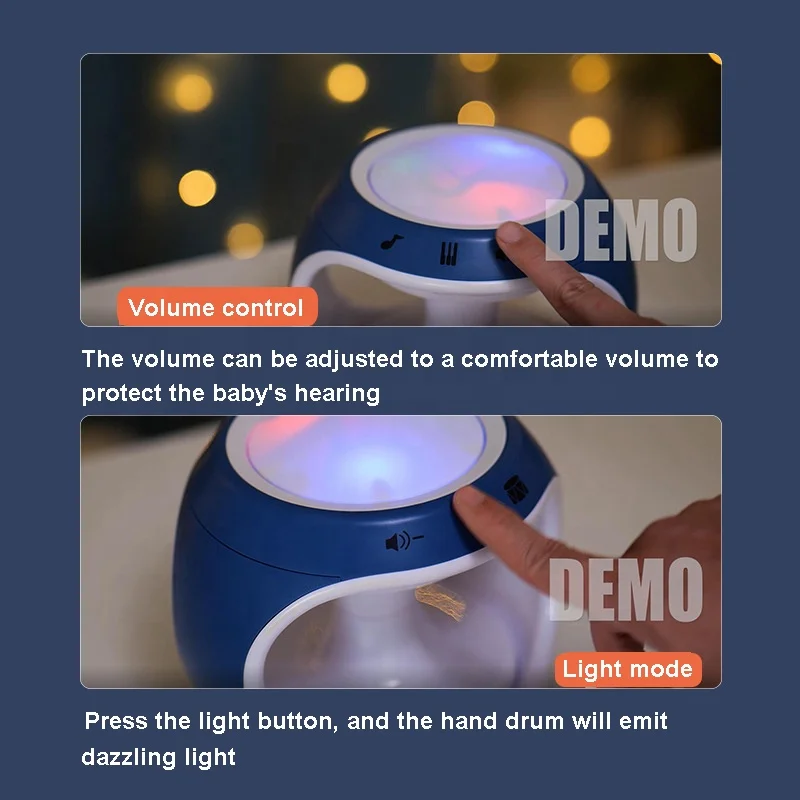 DEMO

Volume control

The volume can be adjusted to a comfortable volume to protect the baby's hearing

DEMO

Light mode

Press the light button, and the hand drum will emit dazzling light