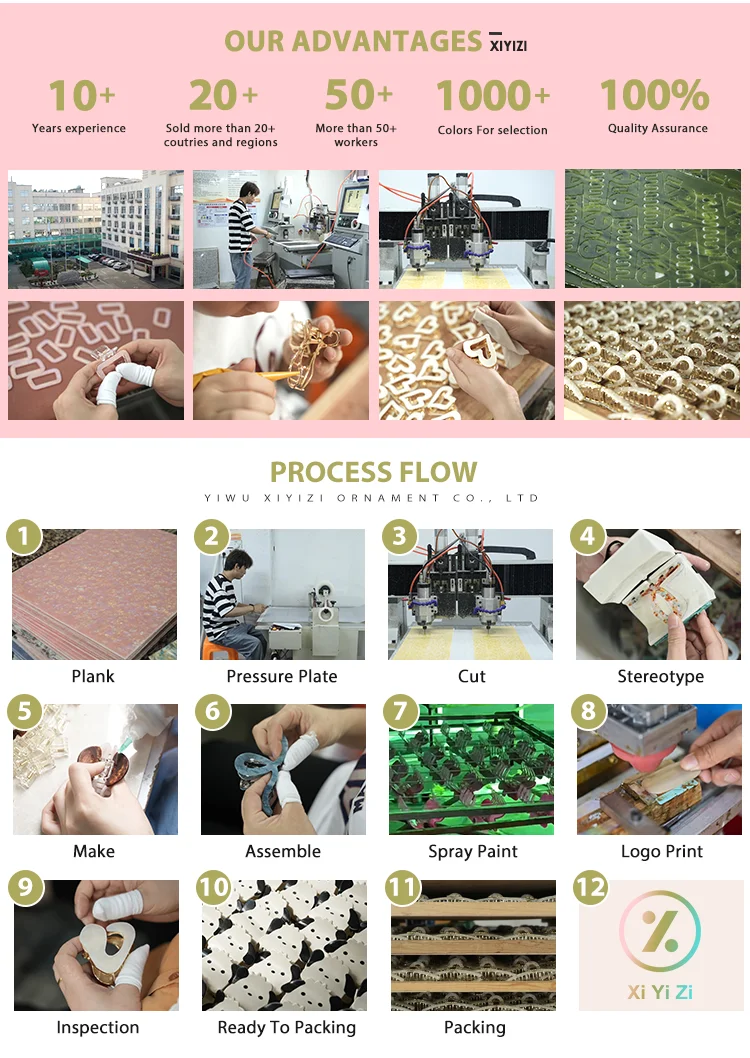 OUR ADVANTAGES XIYIZI

10+
Years experience

20+
Sold more than 20+ coutries and regions

50+
More than 50+ workers

1000+
Colors For selection

100%
Quality Assurance

PROCESS FLOW
YIWU XIYIZI ORNAMENT CO., LTD

1
Plank

2
Pressure Plate

3
Cut

4
Stereotype

5
Make

6
Assemble

7
Spray Paint

8
Logo Print

9
Inspection

10
Ready To Packing

11
Packing

12
Xi Yi Zi