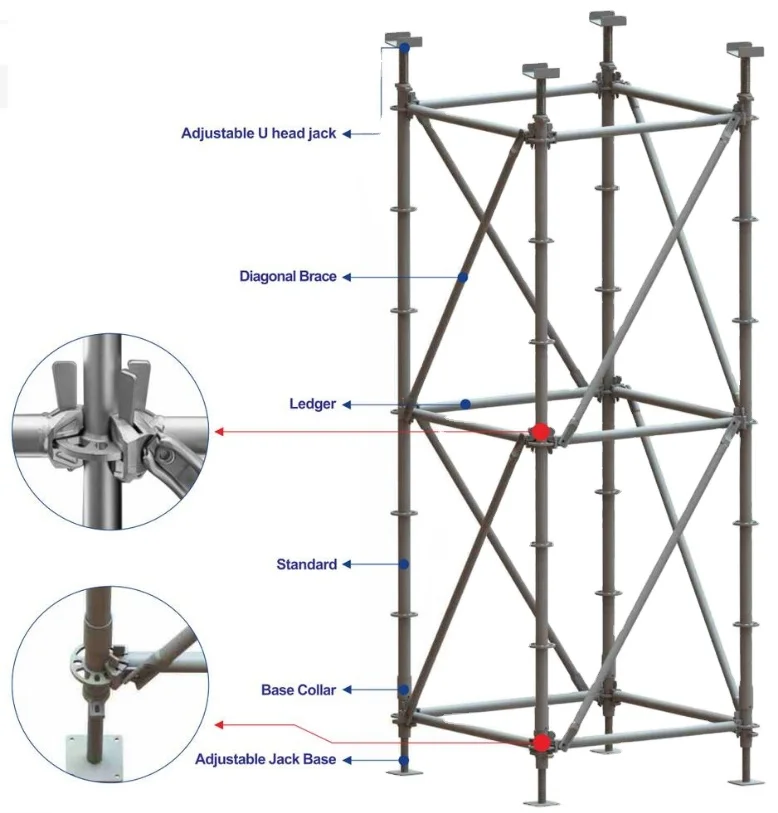 Adjustable U head jack

Diagonal Brace

Ledger

Standard

Base Collar

Adjustable Jack Base