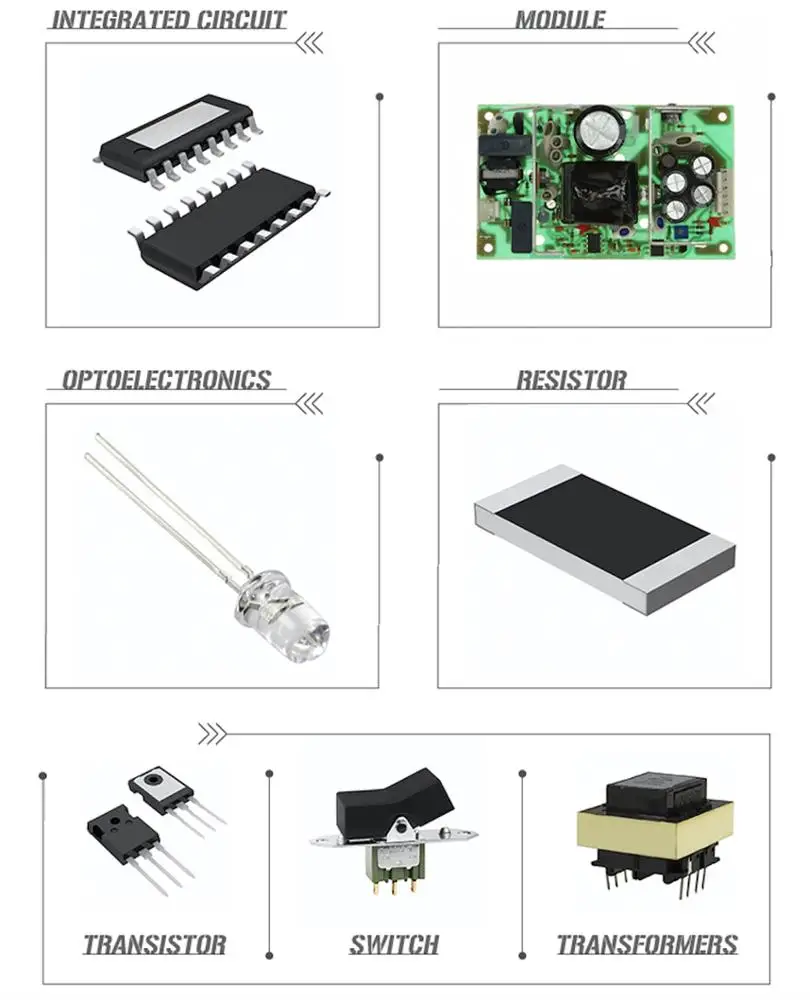 INTEGRATED CIRCUIT

MODULE

OPTOELECTRONICS

RESISTOR

TRANSISTOR

SWITCH

TRANSFORMERS