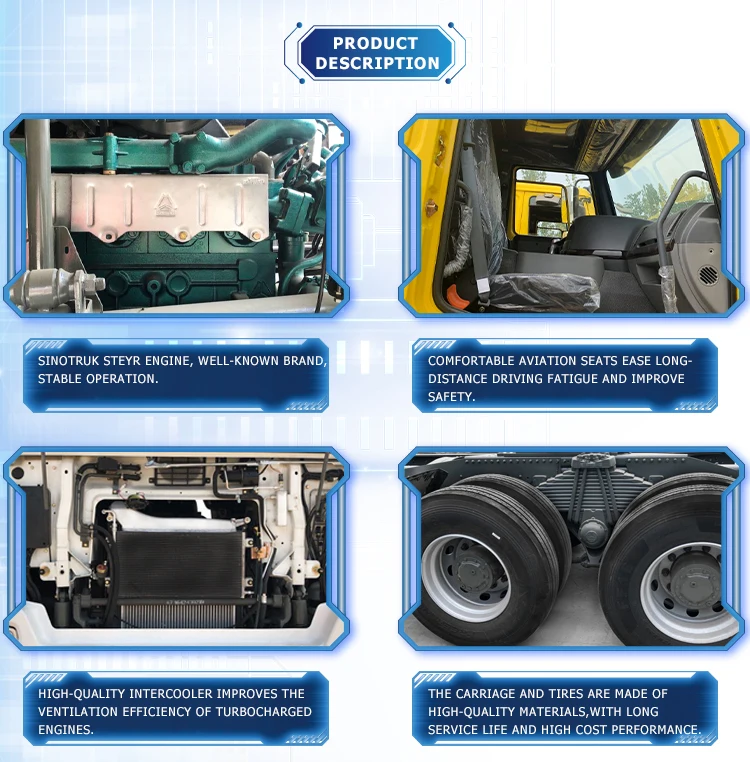 PRODUCT DESCRIPTION

SINOTRUK STEYR ENGINE, WELL-KNOWN BRAND, STABLE OPERATION.

COMFORTABLE AVIATION SEATS EASE LONG-DISTANCE DRIVING FATIGUE AND IMPROVE SAFETY.

HIGH-QUALITY INTERCOOLER IMPROVES THE VENTILATION EFFICIENCY OF TURBOCHARGED ENGINES.

THE CARRIAGE AND TIRES ARE MADE OF HIGH-QUALITY MATERIALS,WITH LONG SERVICE LIFE AND HIGH COST PERFORMANCE.