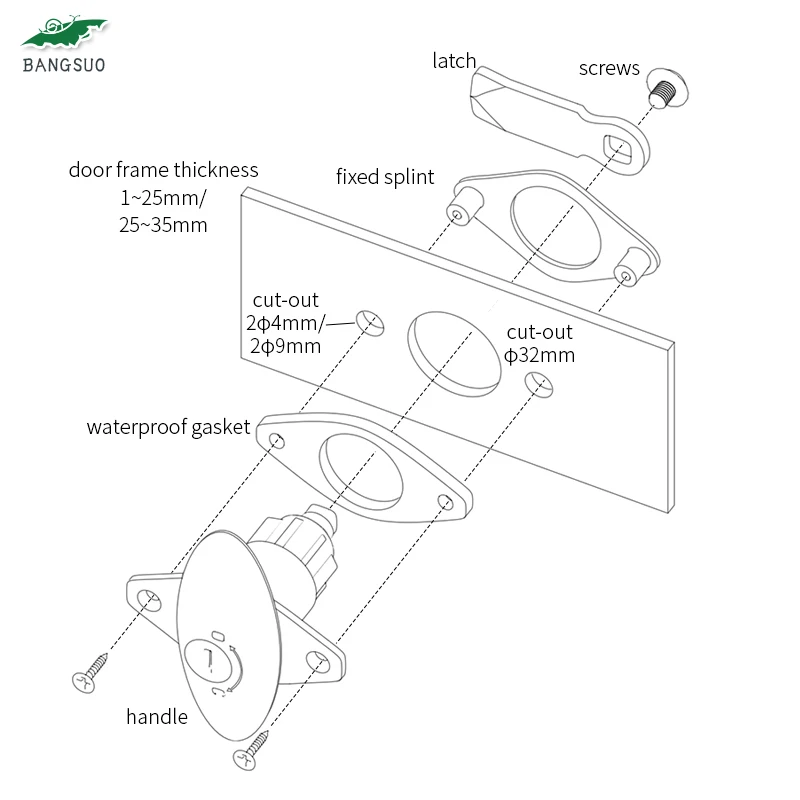 BANGSUO

latch

screws

door frame thickness
1~25mm/
25~35mm

fixed splint

cut-out
2ϕ4mm/
2ϕ9mm

cut-out
ϕ32mm

waterproof gasket

handle